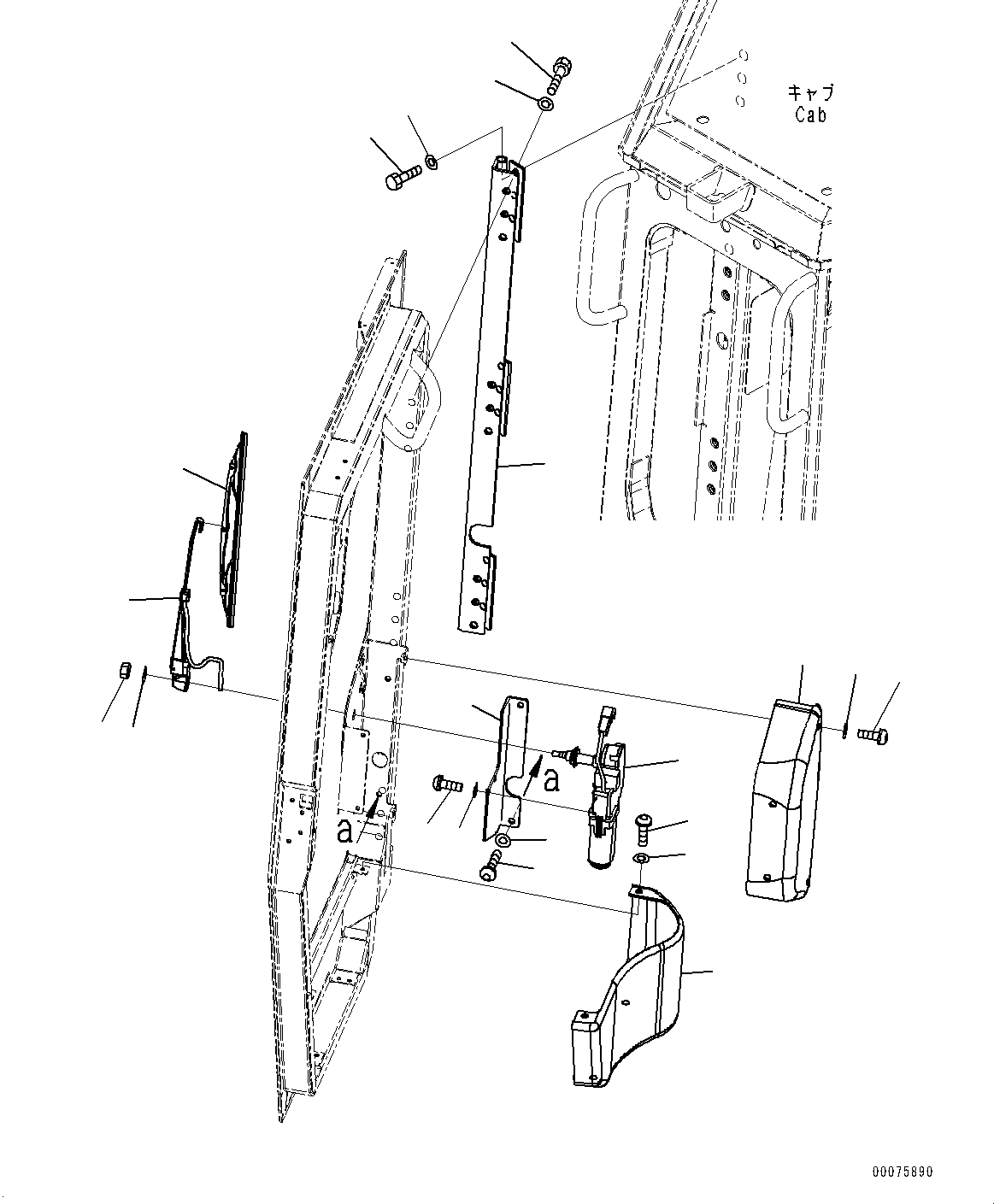 キャブ
Cab

a

a

00075890