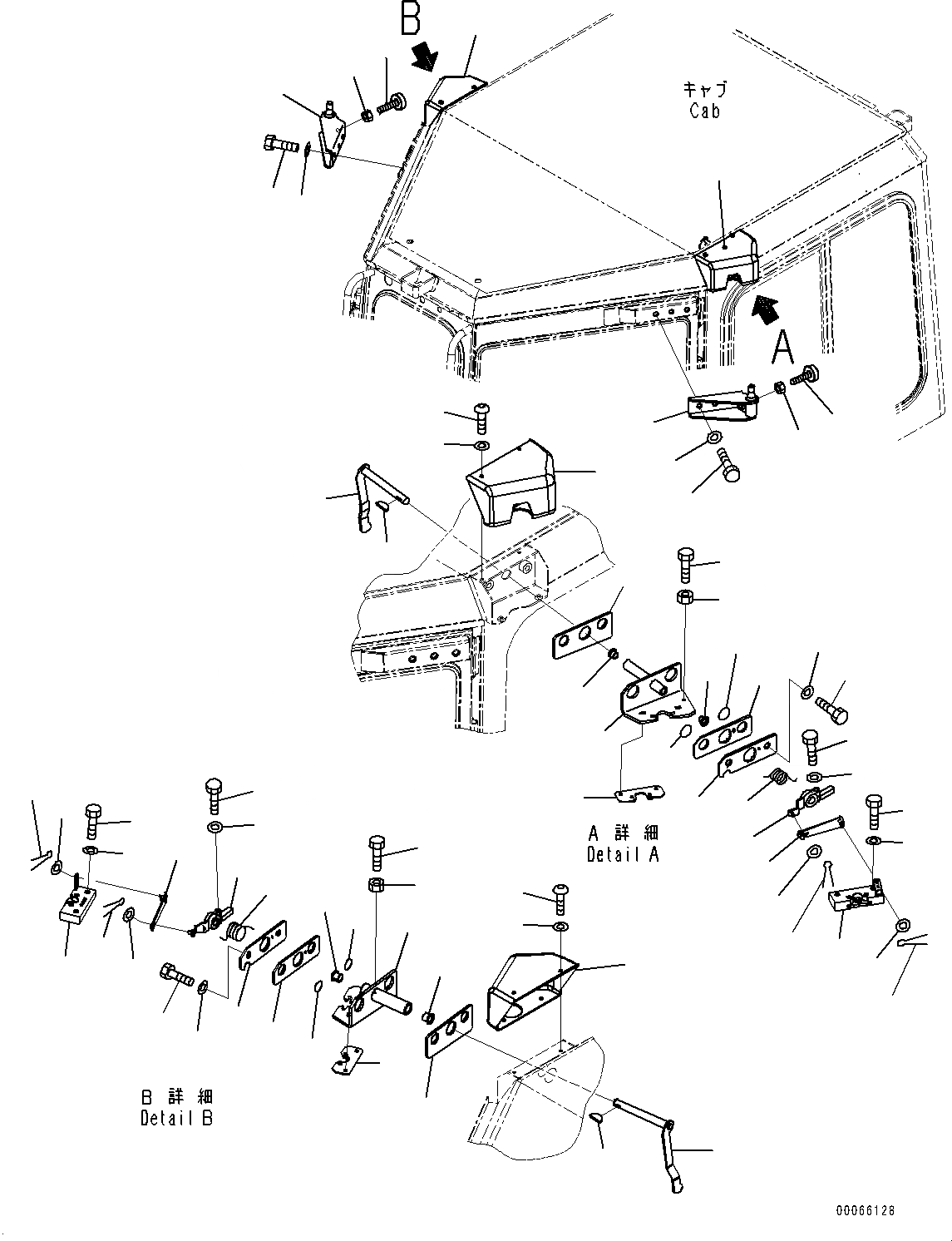 B

キャブ
Cab

A

A 詳細
Detail A

B 詳細
Detail B

00066128