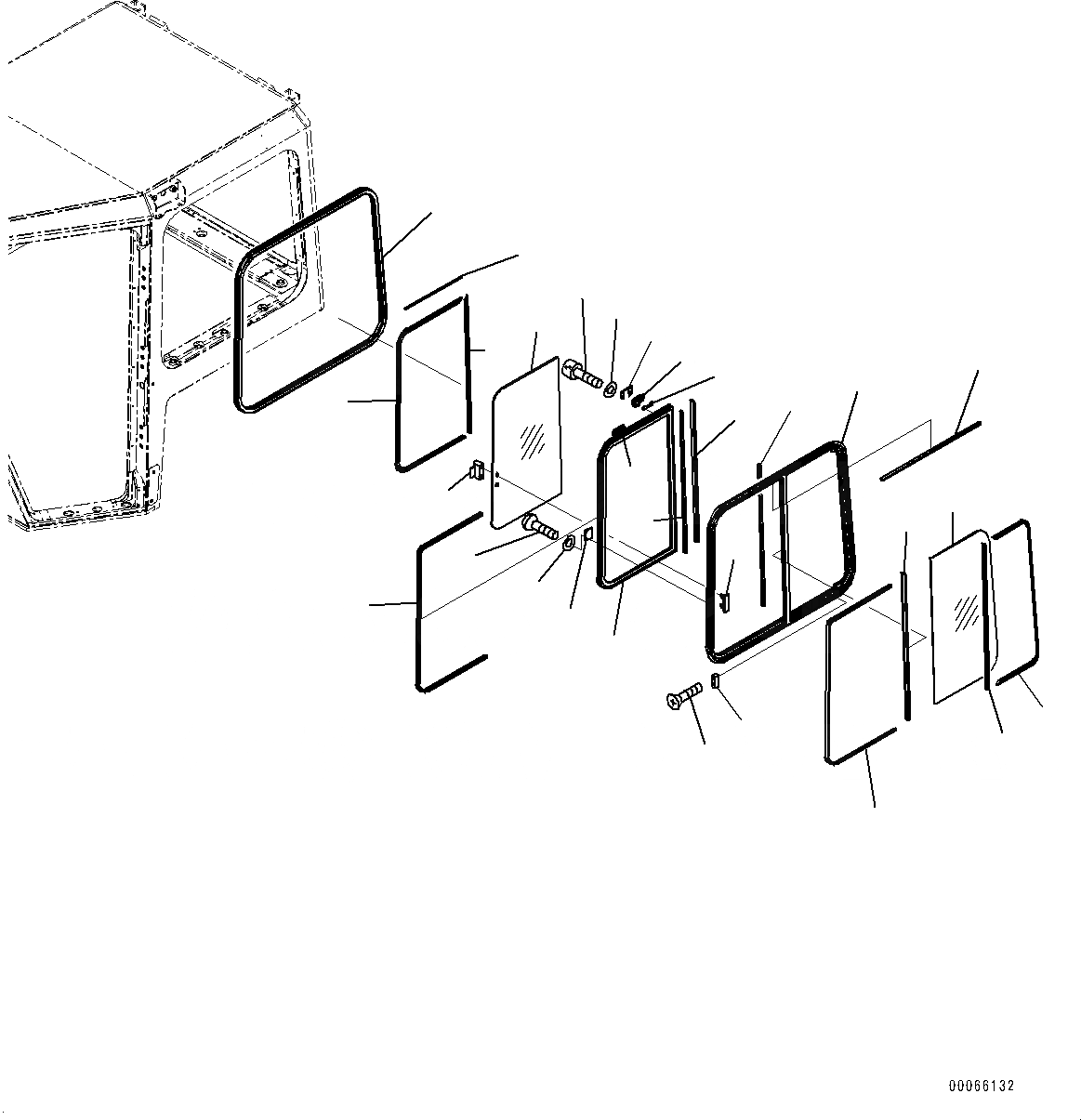 00066132