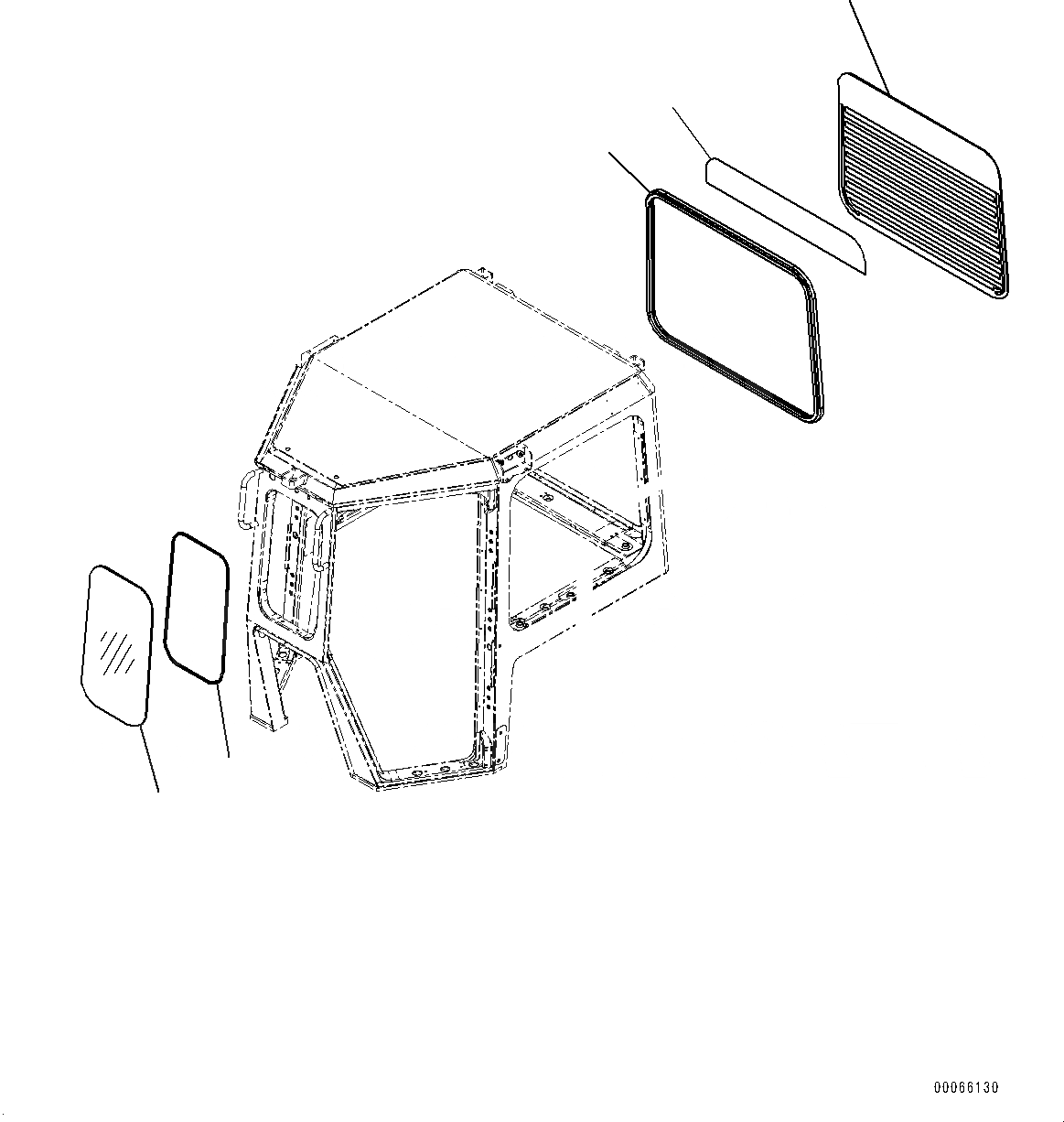 00066130