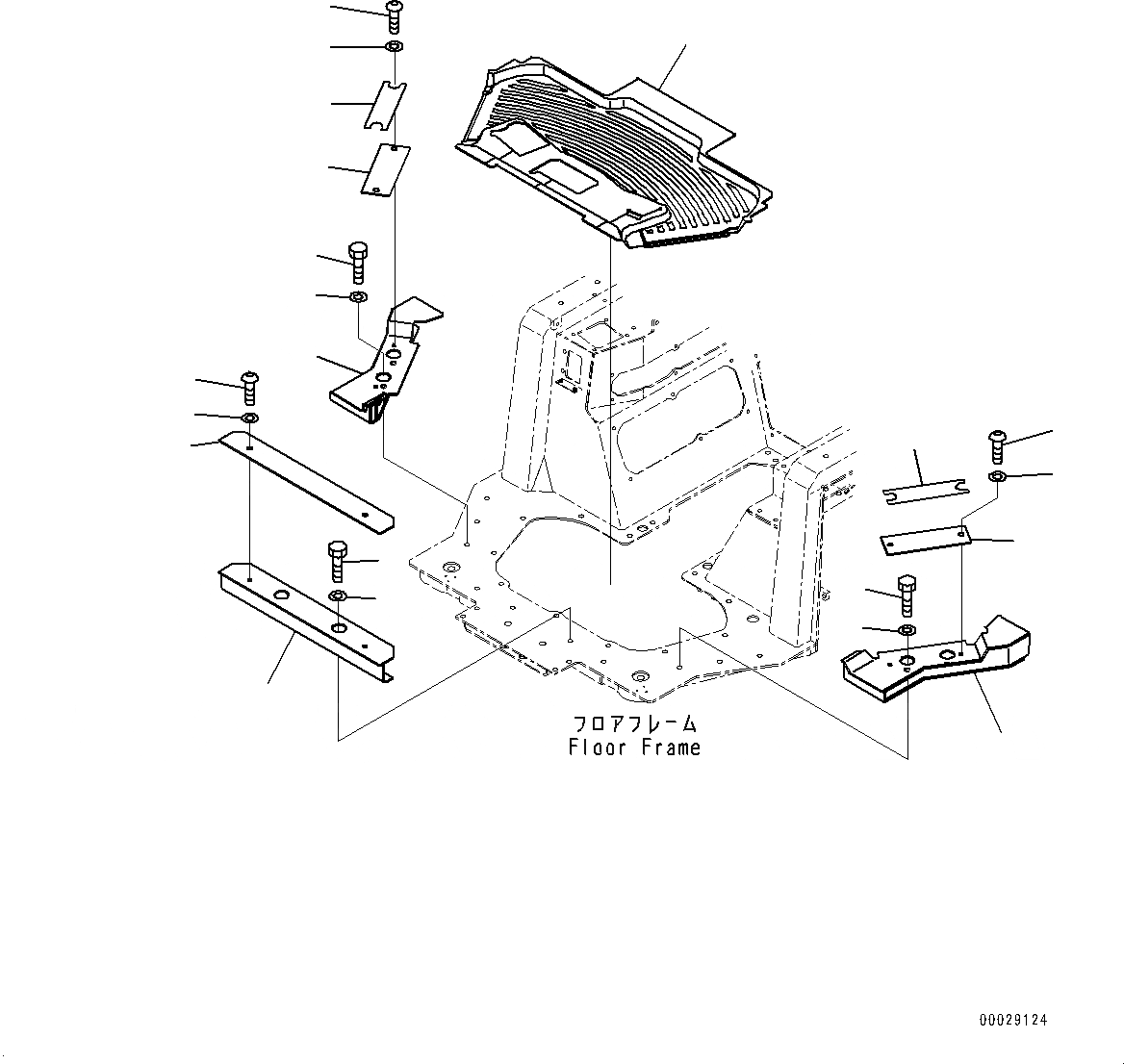 フロアフレーム
Floor Frame

00029124