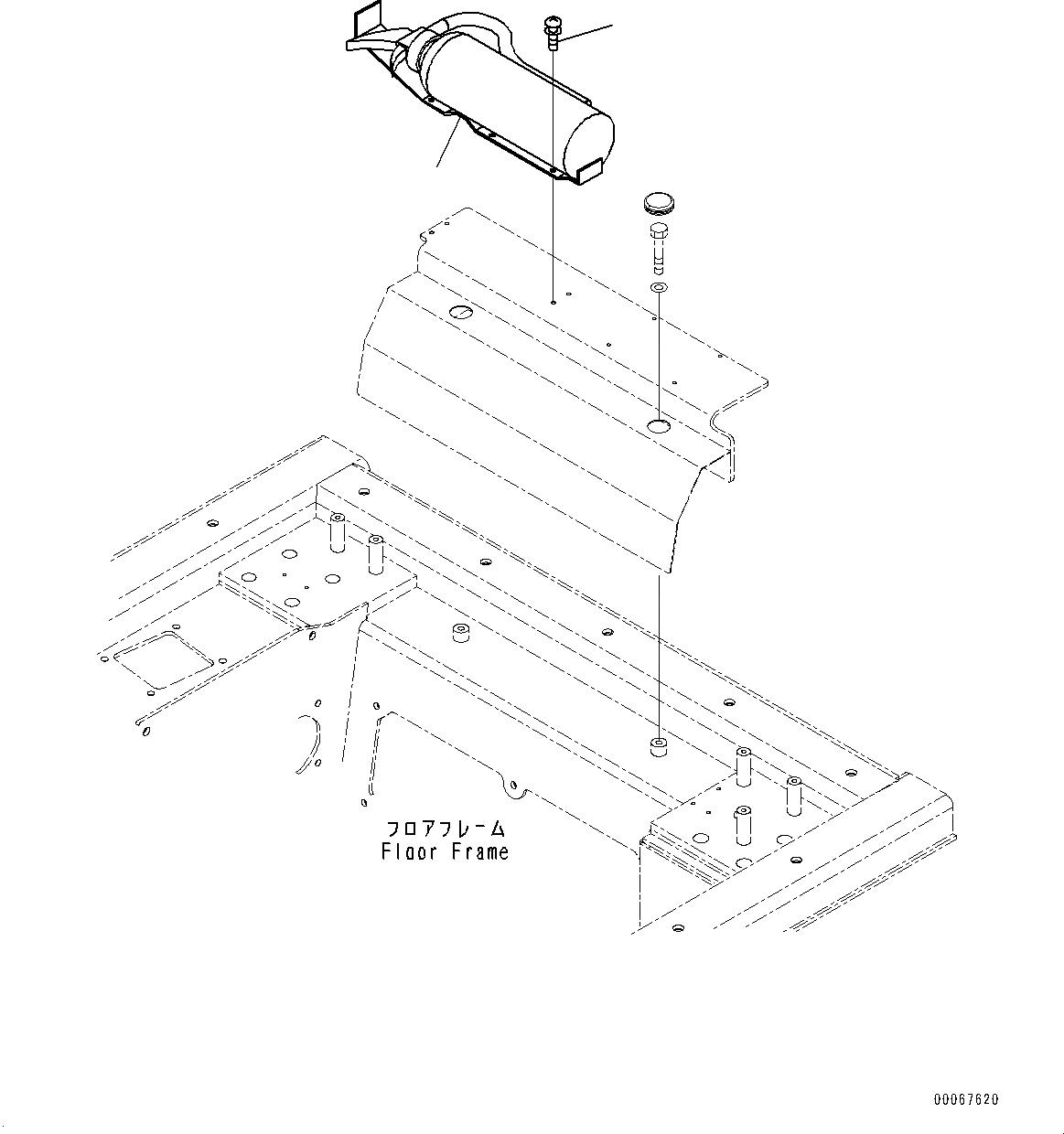 フロアフレーム
Floor Frame

00067620