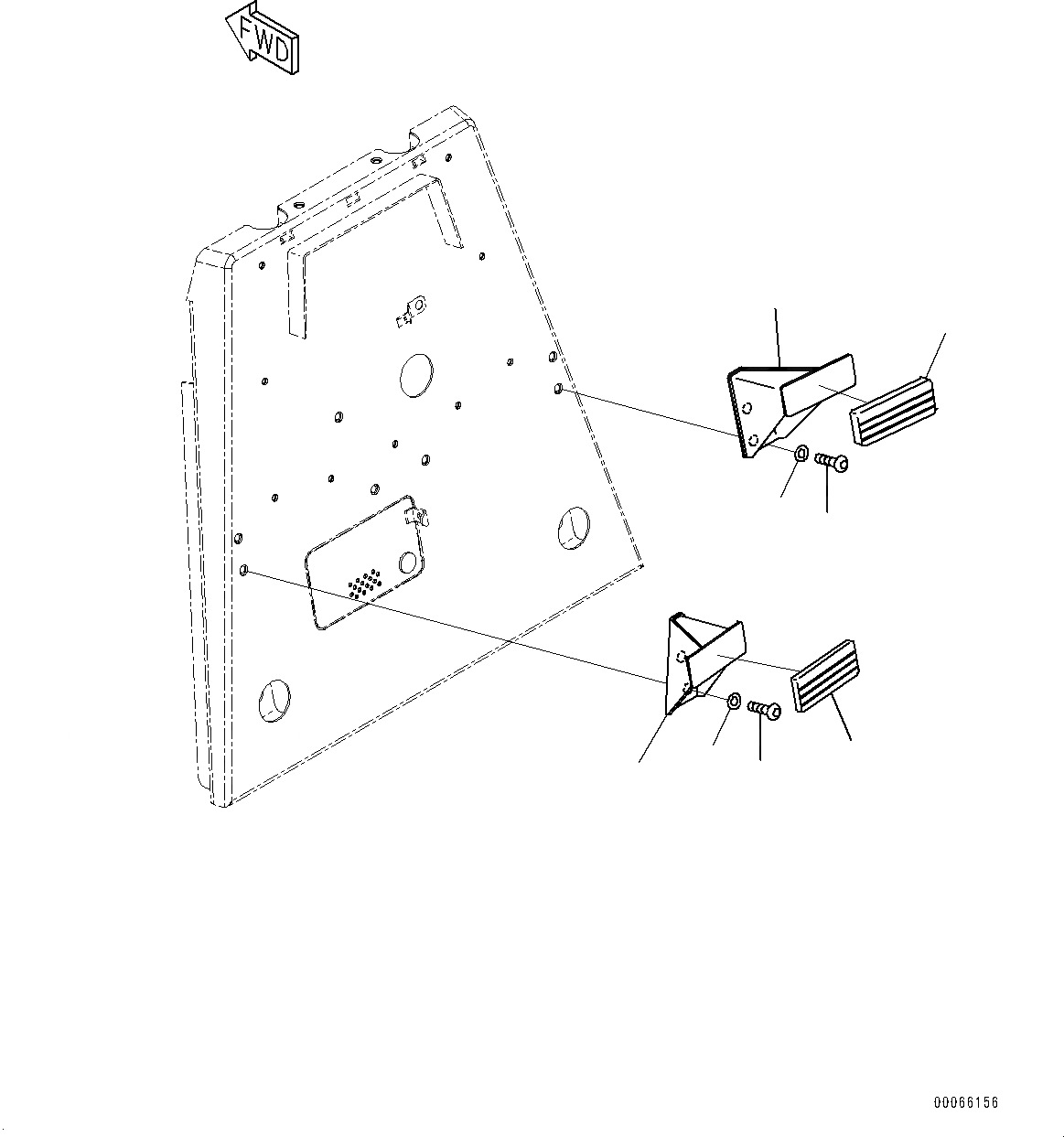 FWD

00066156