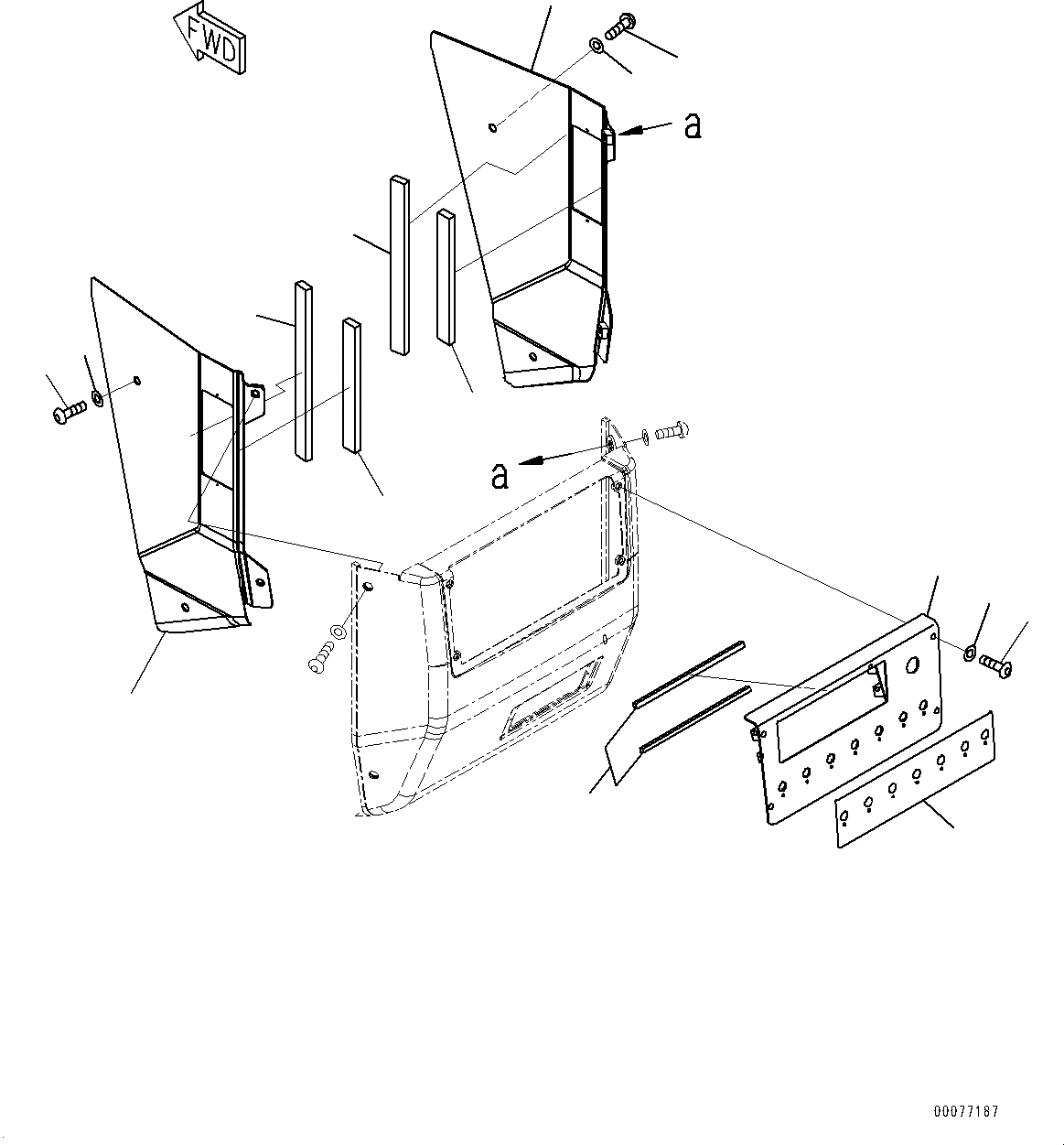 FWD

a

a

00077187