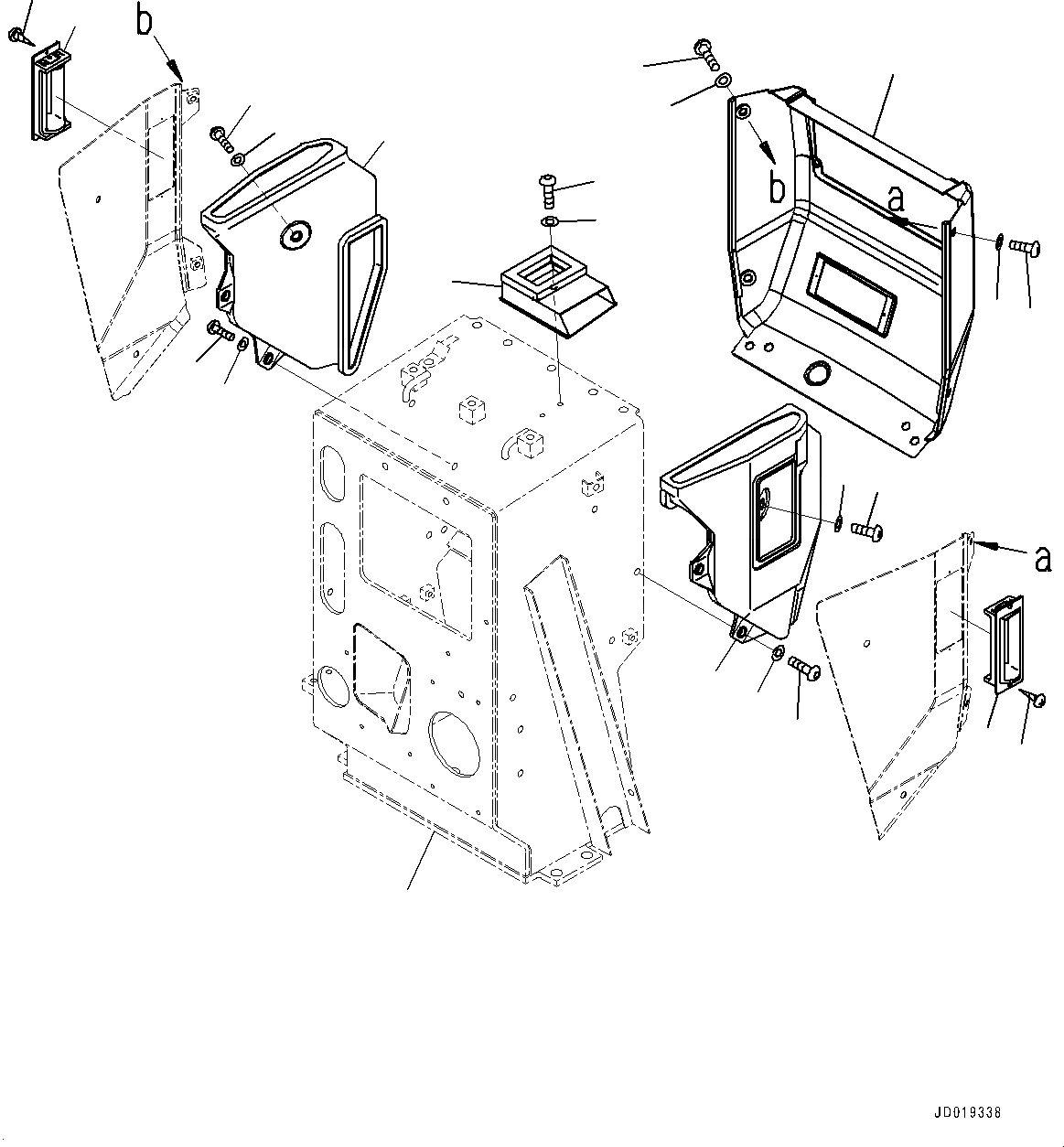 b
b
a
a
JD019338