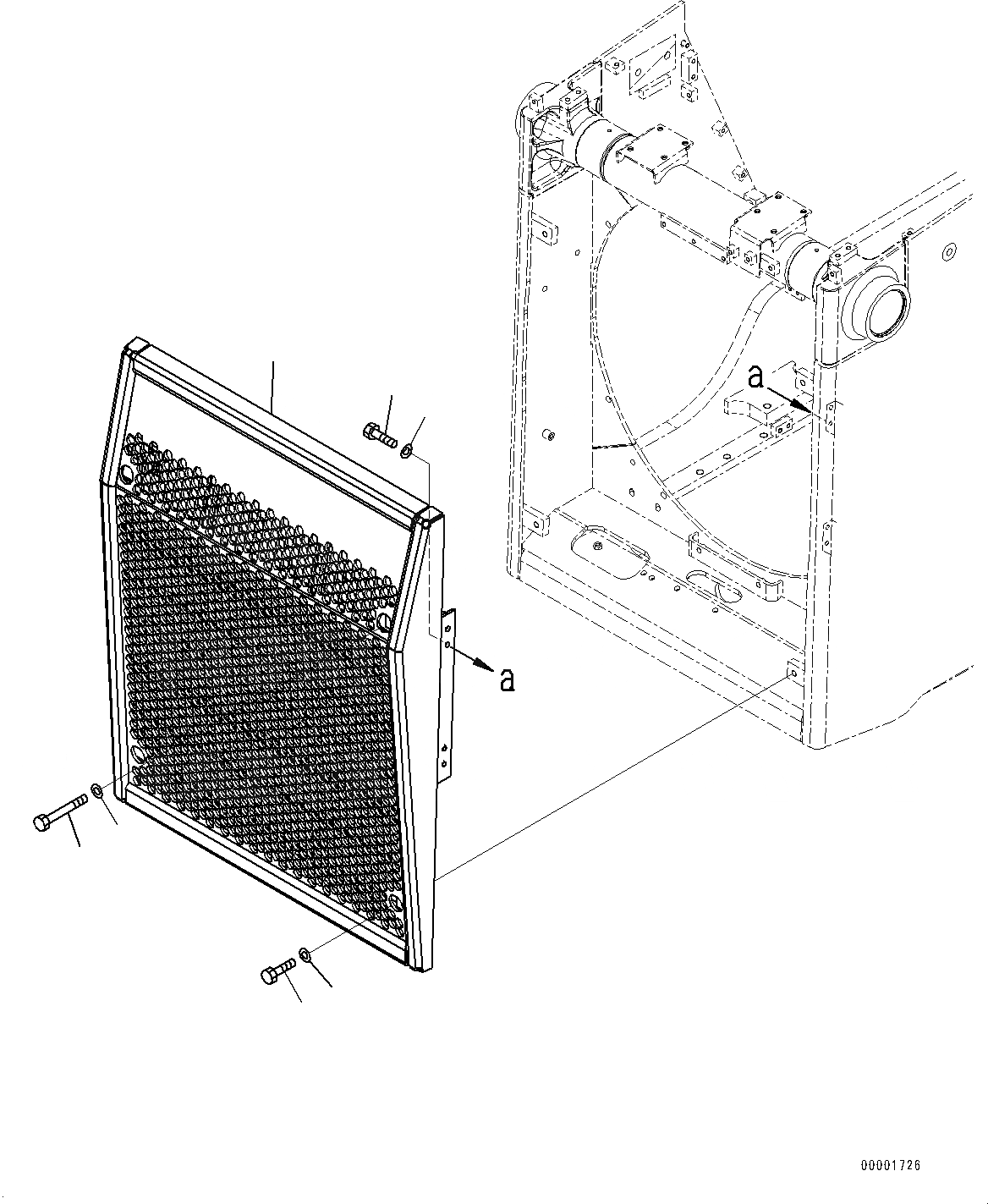 a

a

00001726