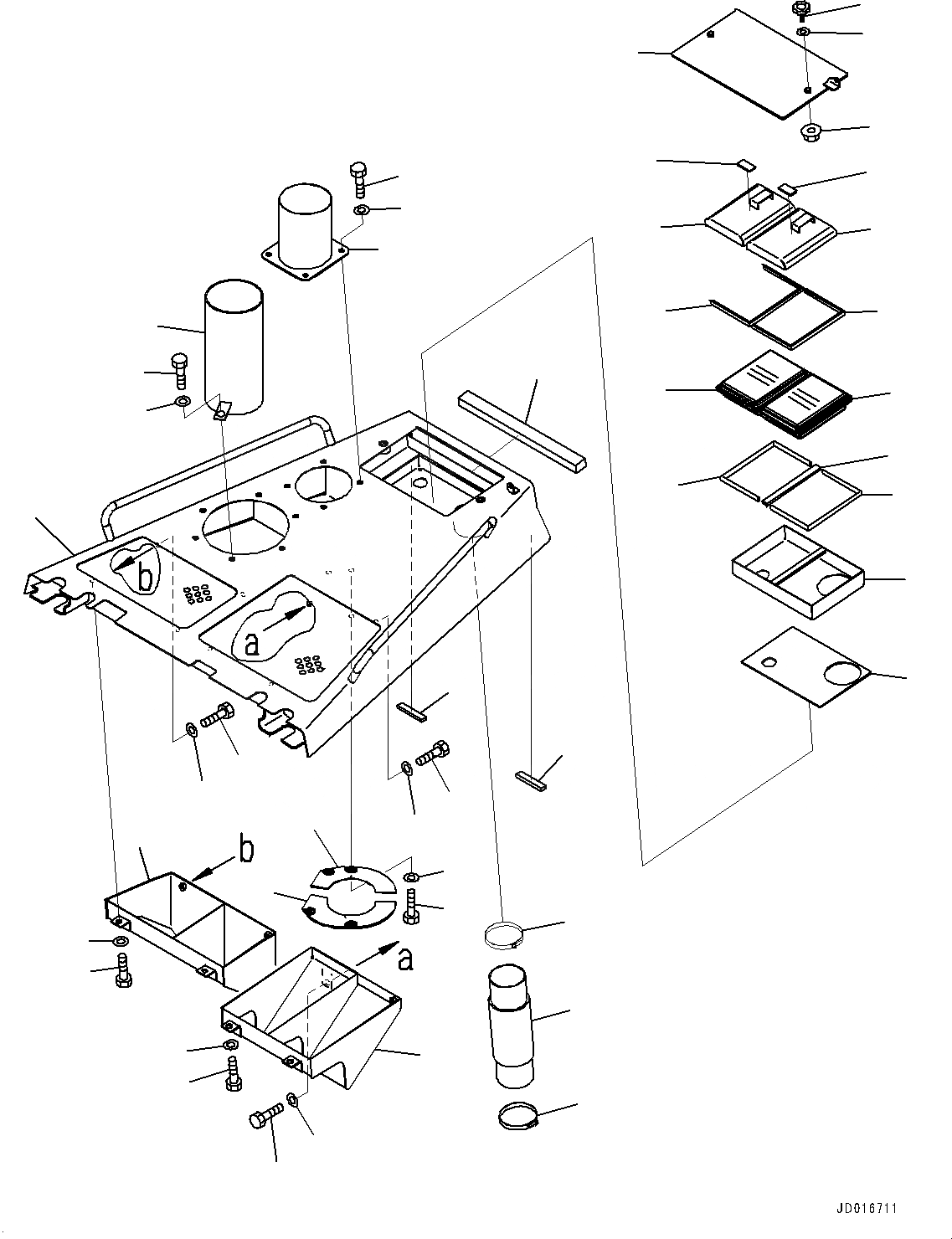 b
a
b
a
JD016711