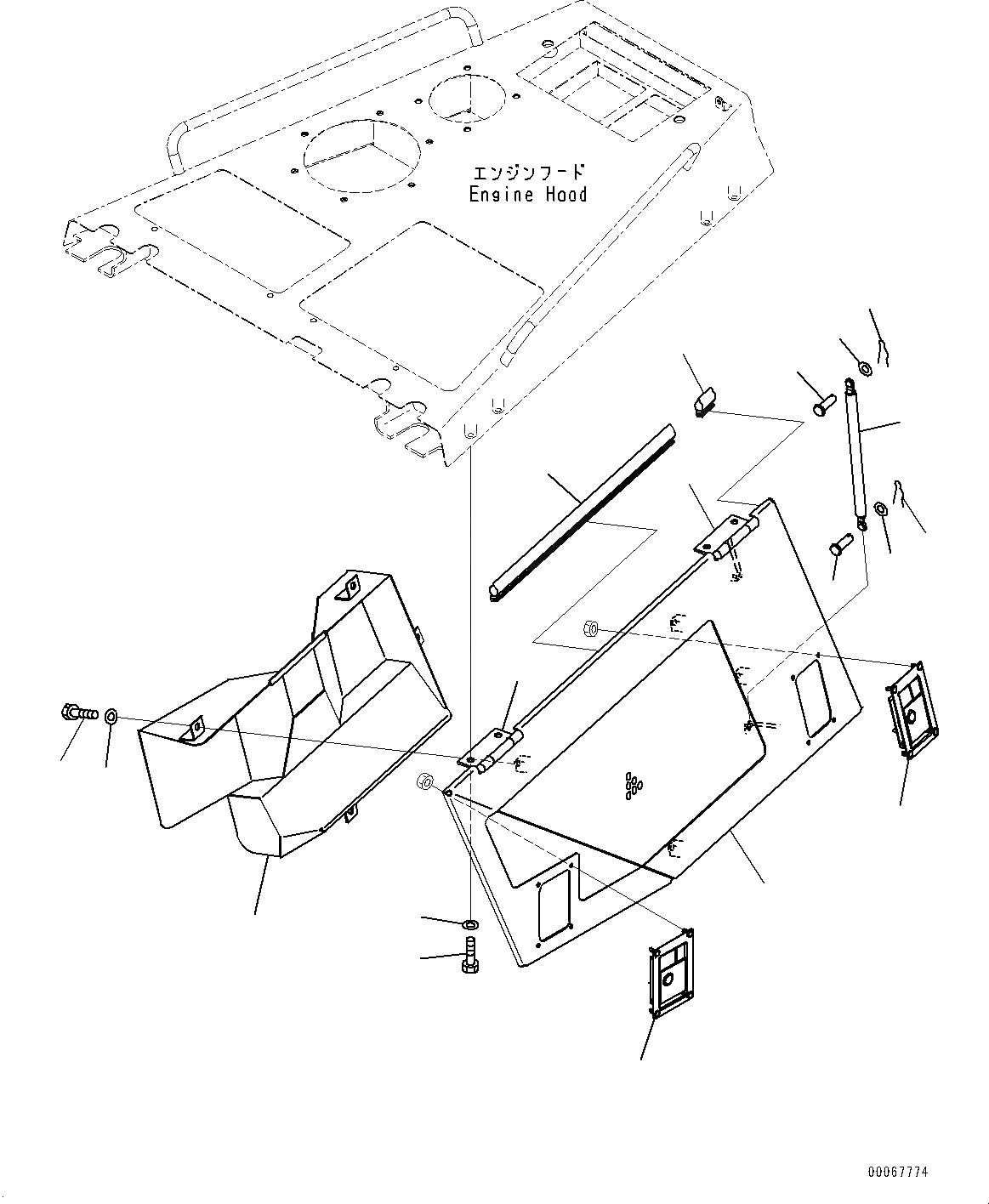 エンジンフード
Engine Hood

00067774