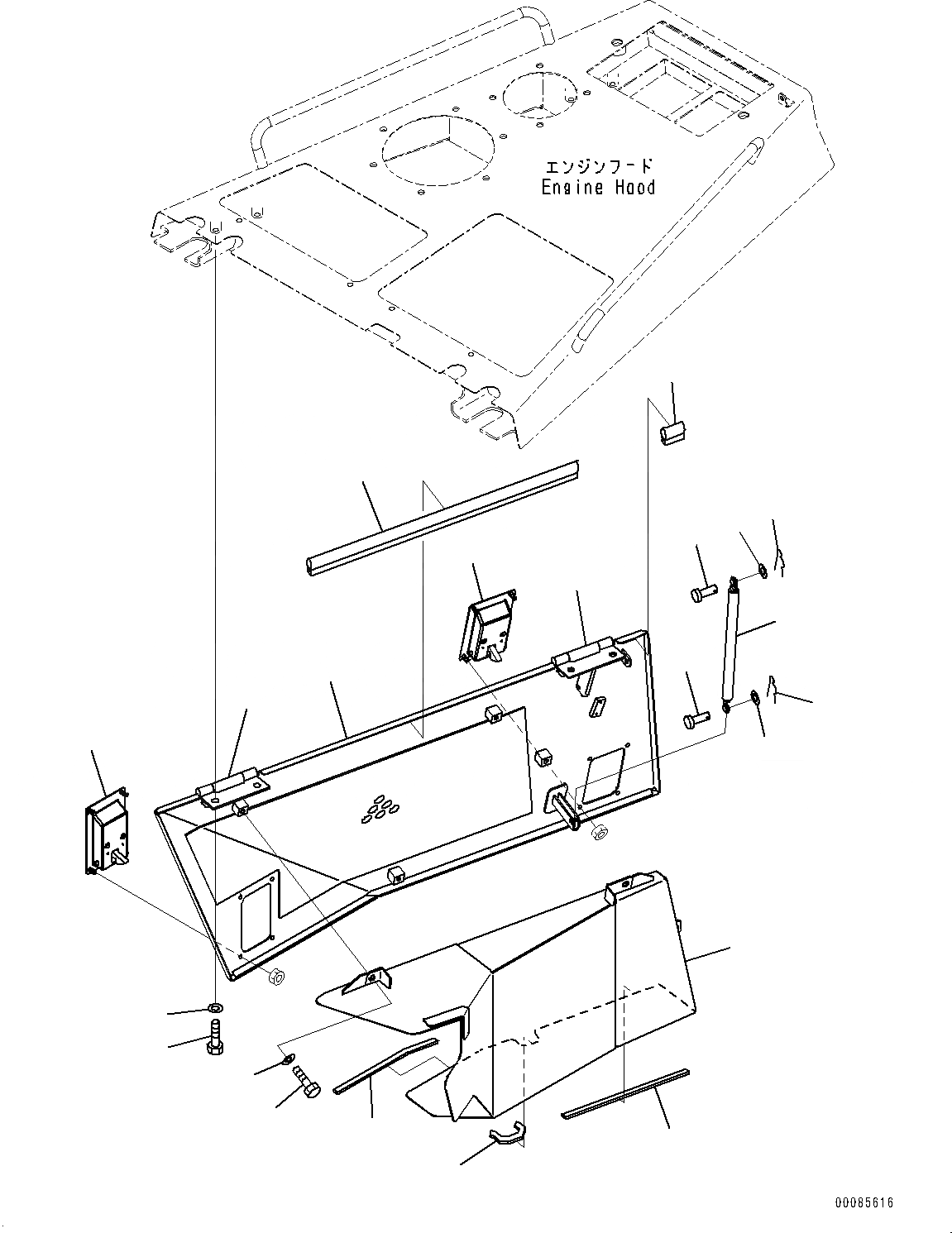 エンジンフード
Engine Hood

00085616