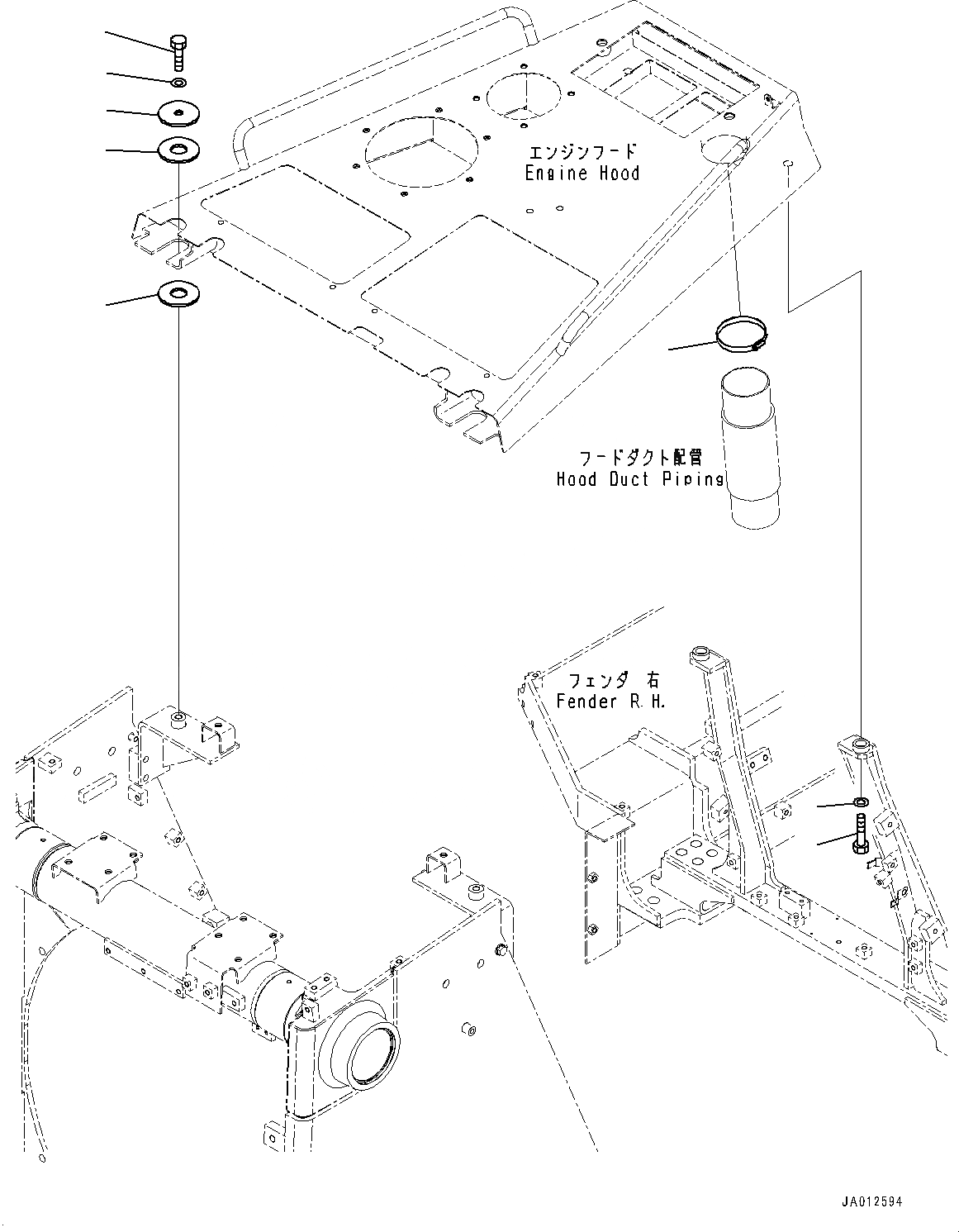 エンジンフード
Engine Hood

フードダクト配管
Hood Duct Piping

フェンダ 右
Fender R.H.

JA012594