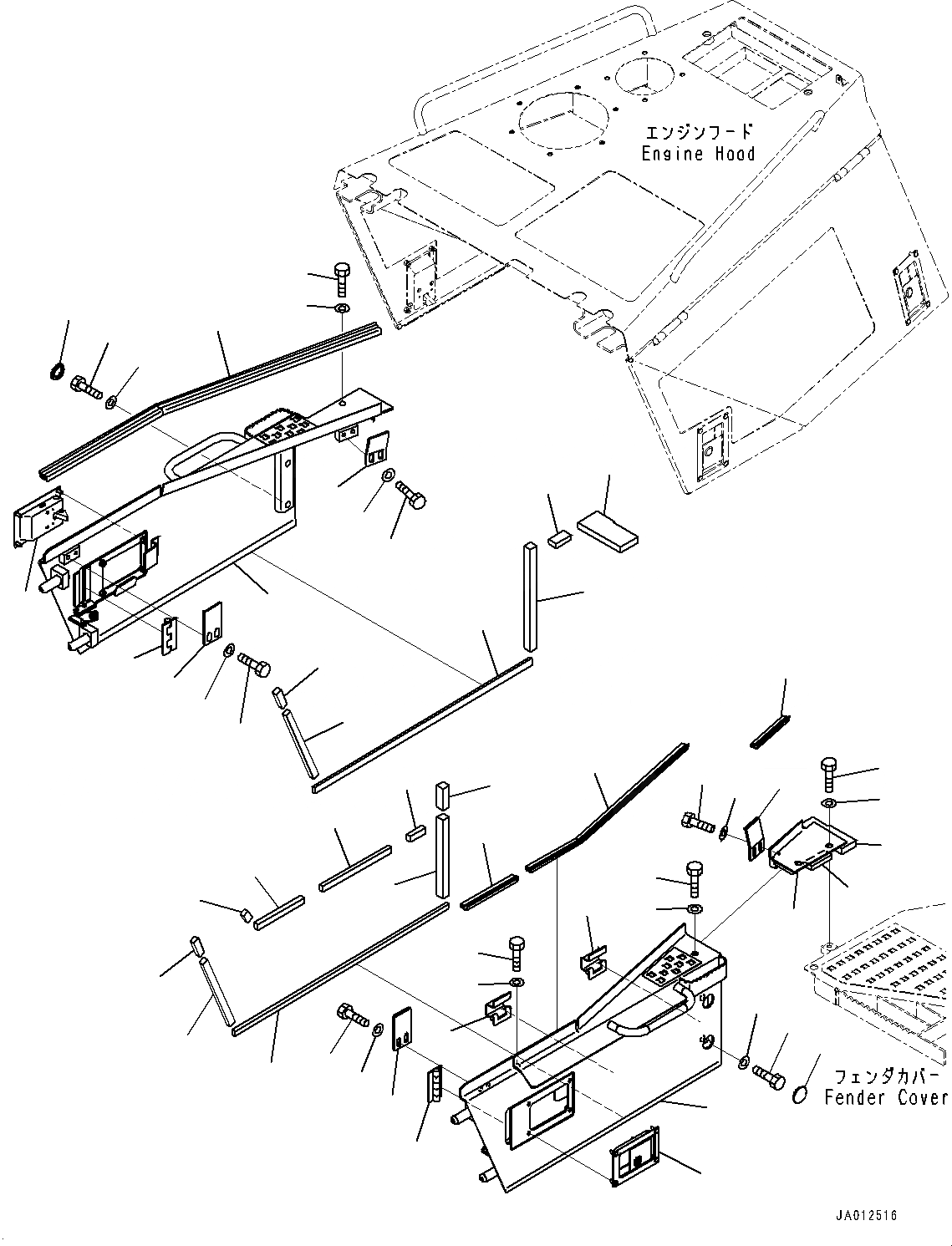 エンジンフード
Engine Hood

フェンダカバー
Fender Cover

JA012516