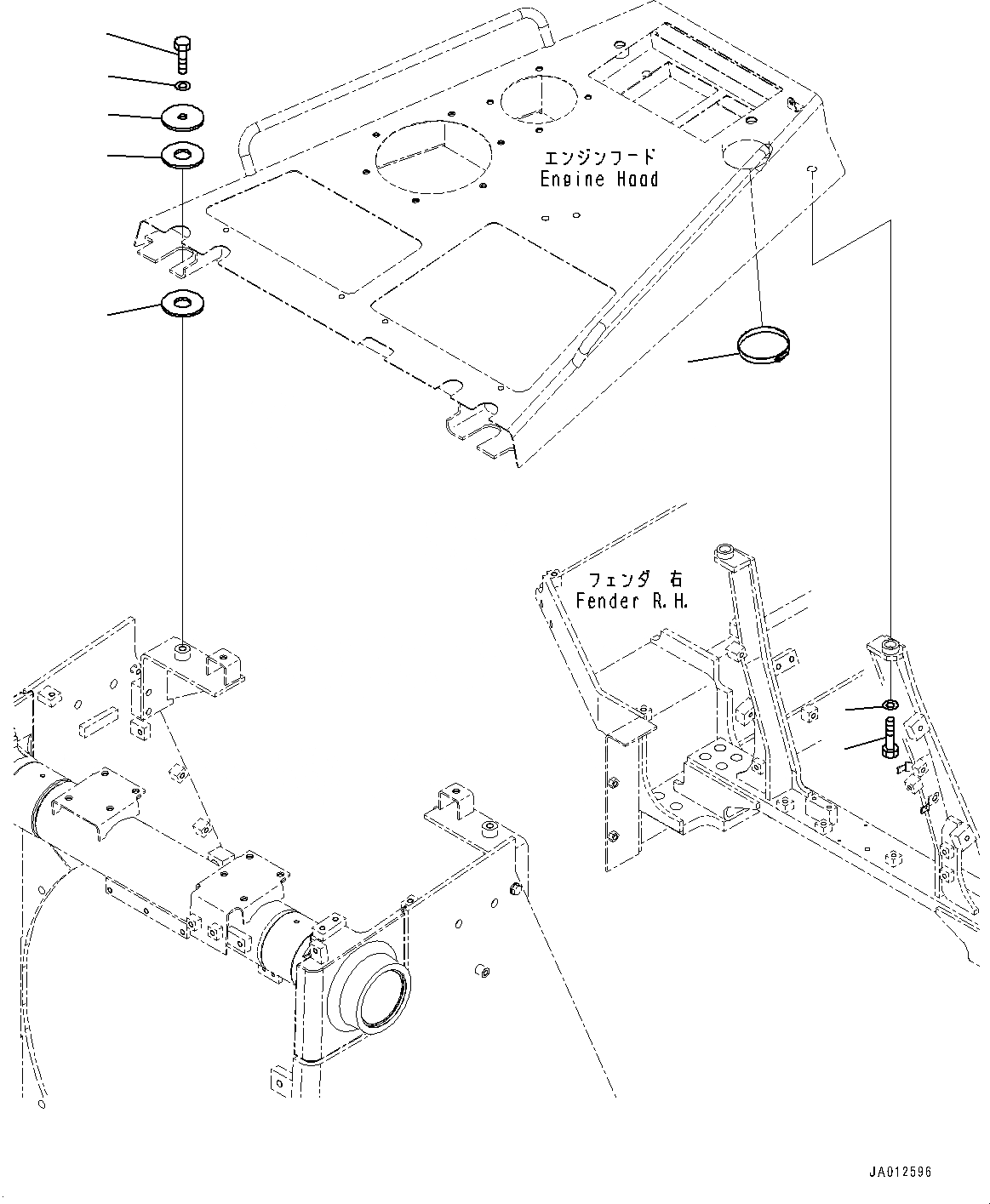 エンジンフード
Engine Hood

フェンダ 右
Fender R.H.

JA012596