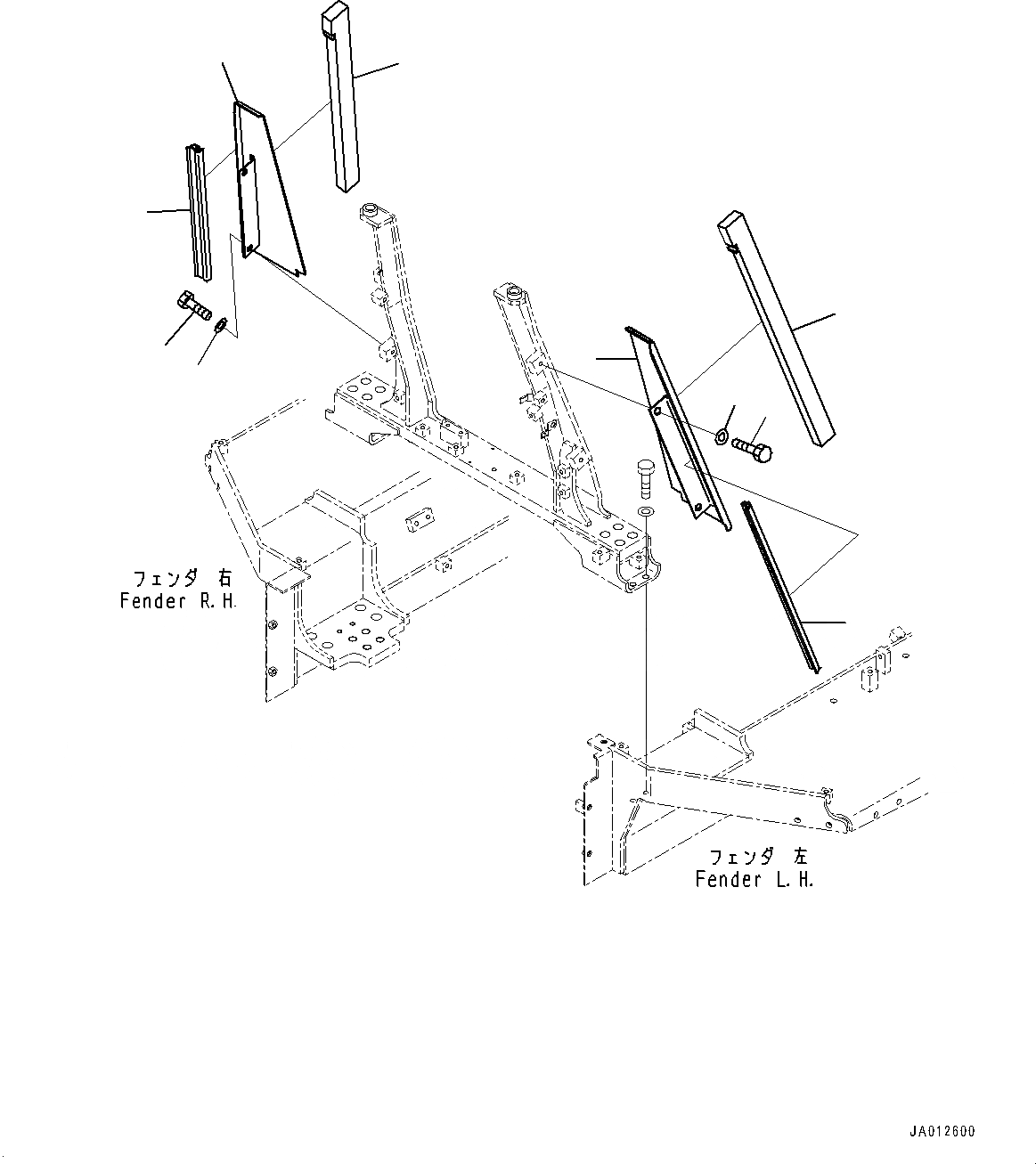 フェンダ 右
Fender R.H.

フェンダ 左
Fender L.H.

JA012600