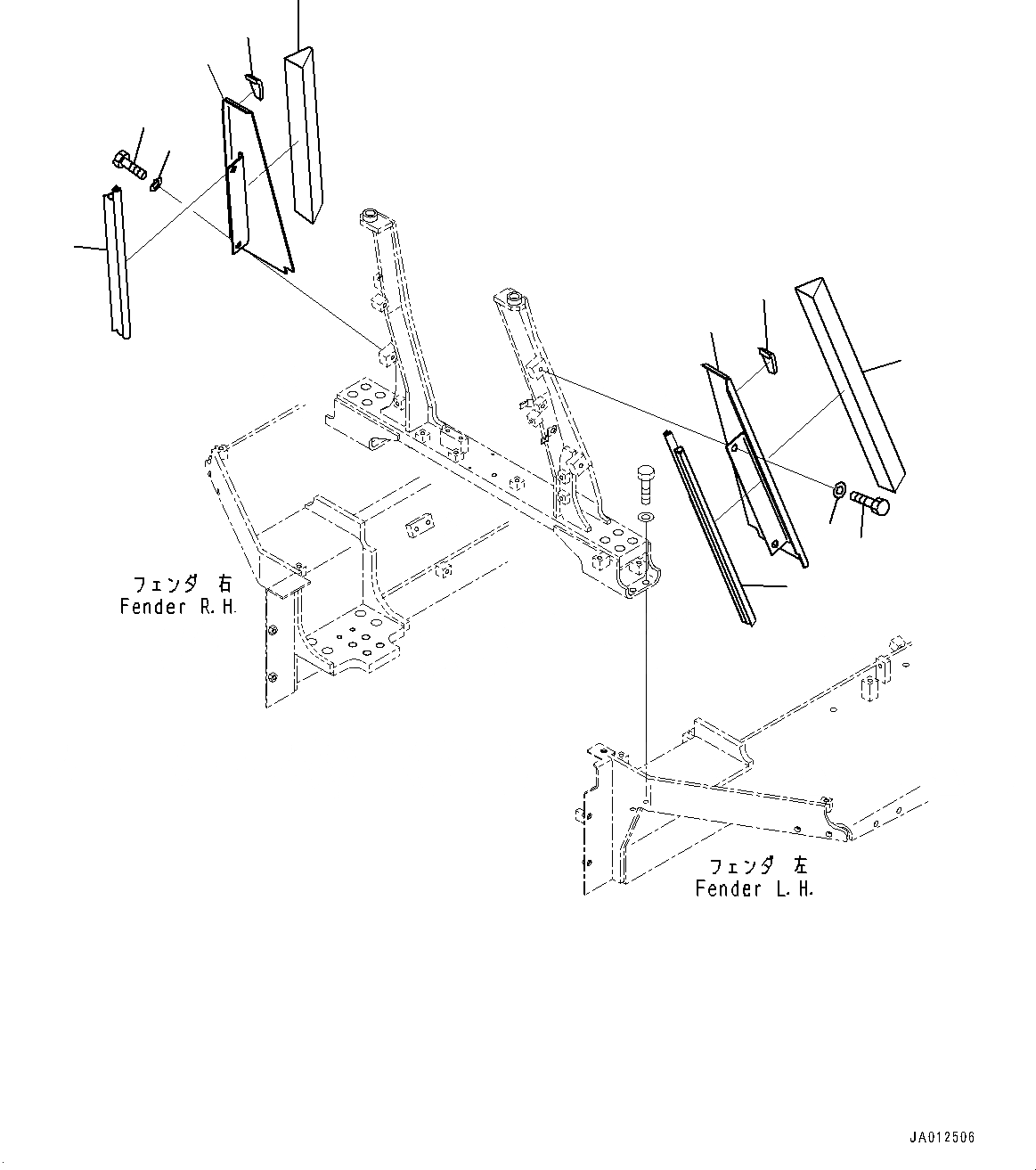 フェンダ 右
Fender R.H.

フェンダ 左
Fender L.H.

JA012506