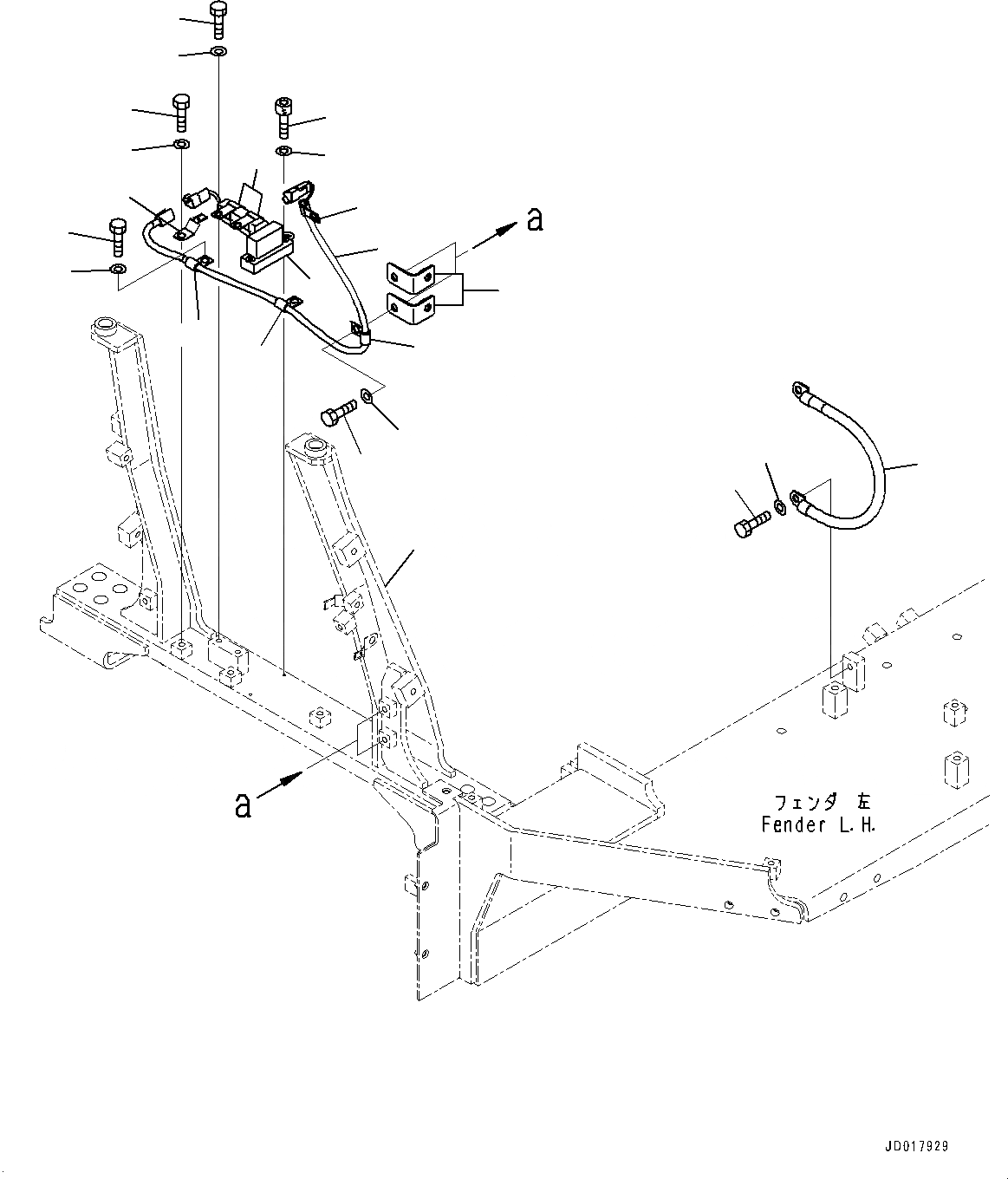 a

a

フェンダ 左
Fender L.H.

JD017929