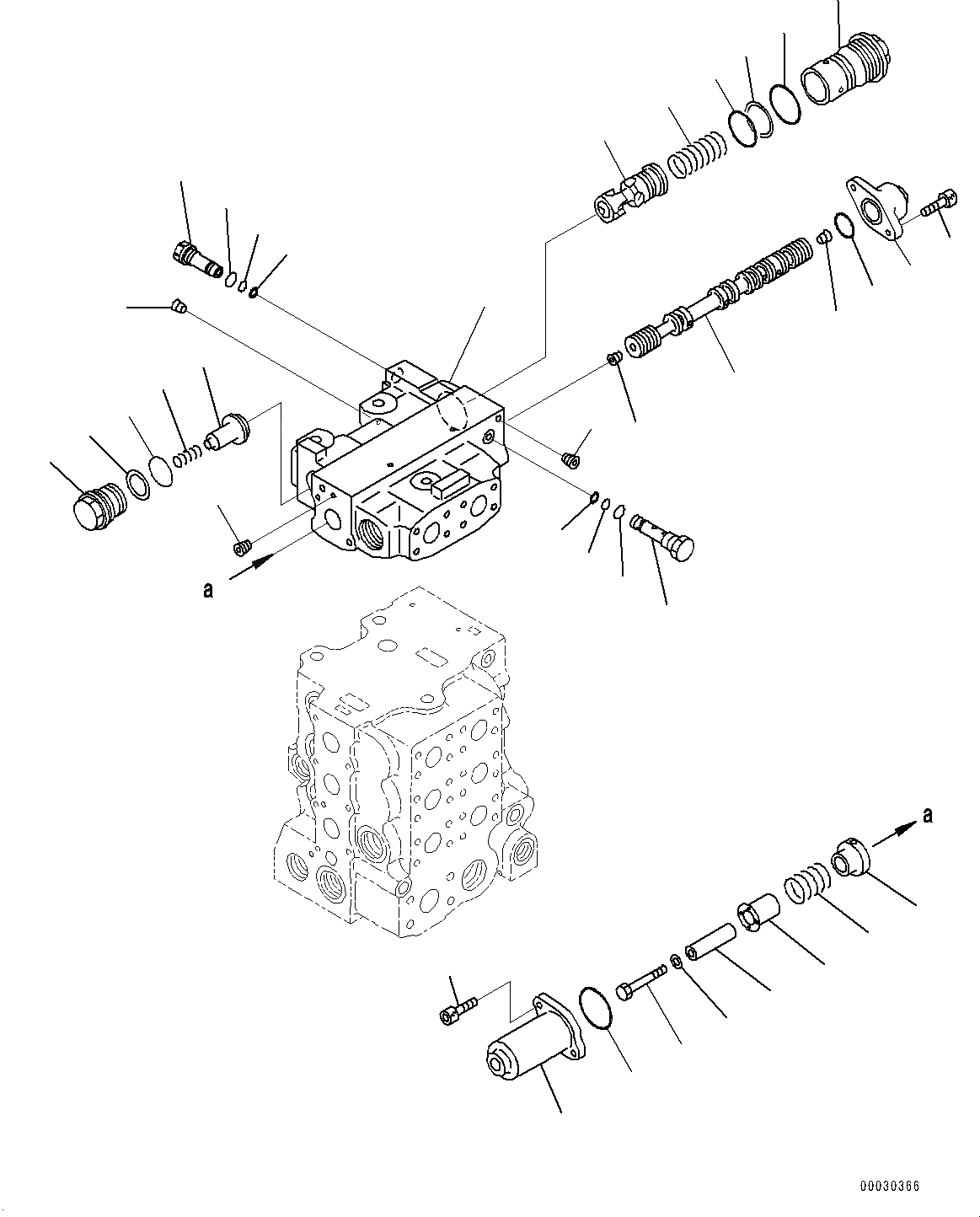 a

a

00030366