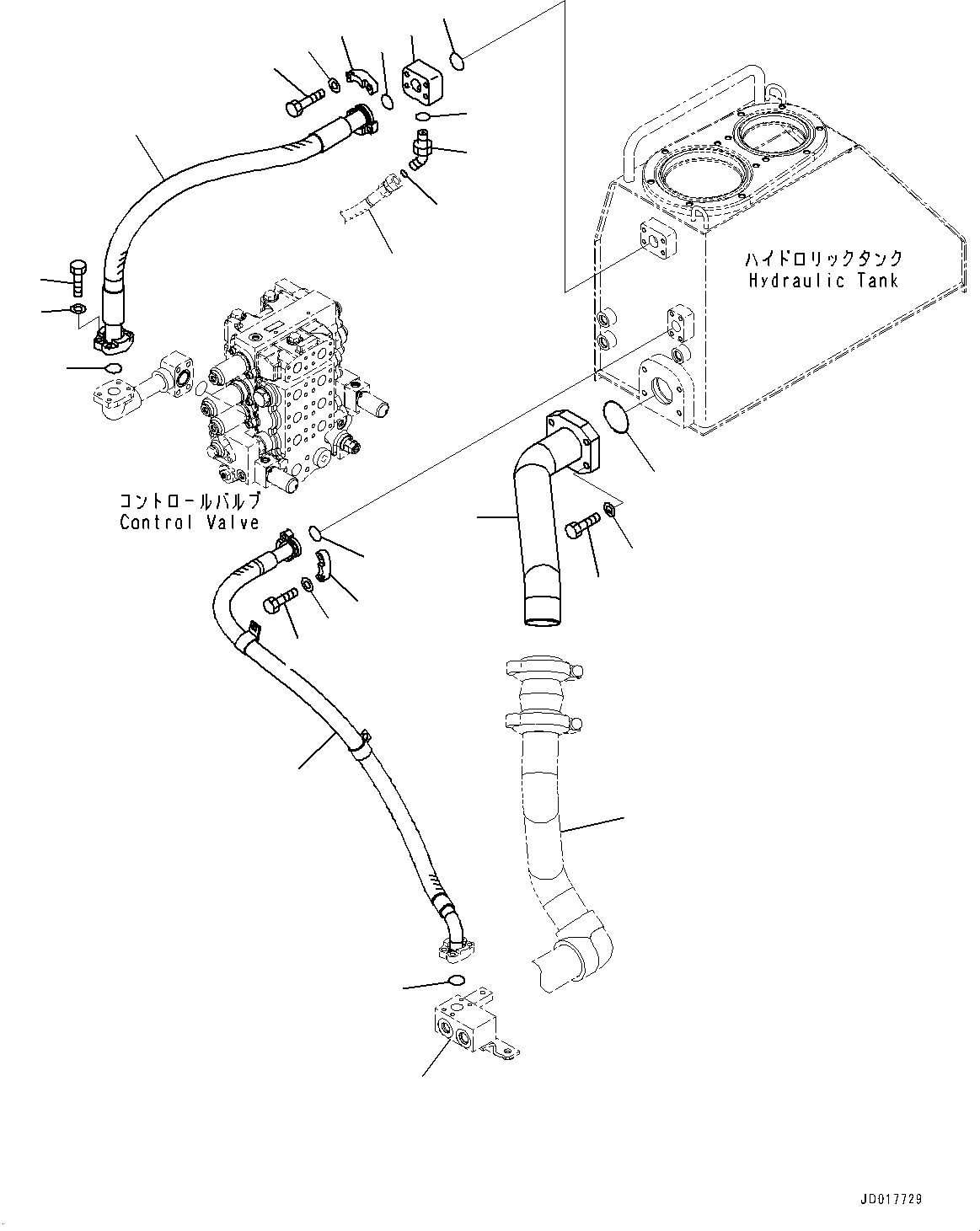 ハイドロリックタンク
Hydraulic Tank

コントロールバルブ
Control Valve

JD017729