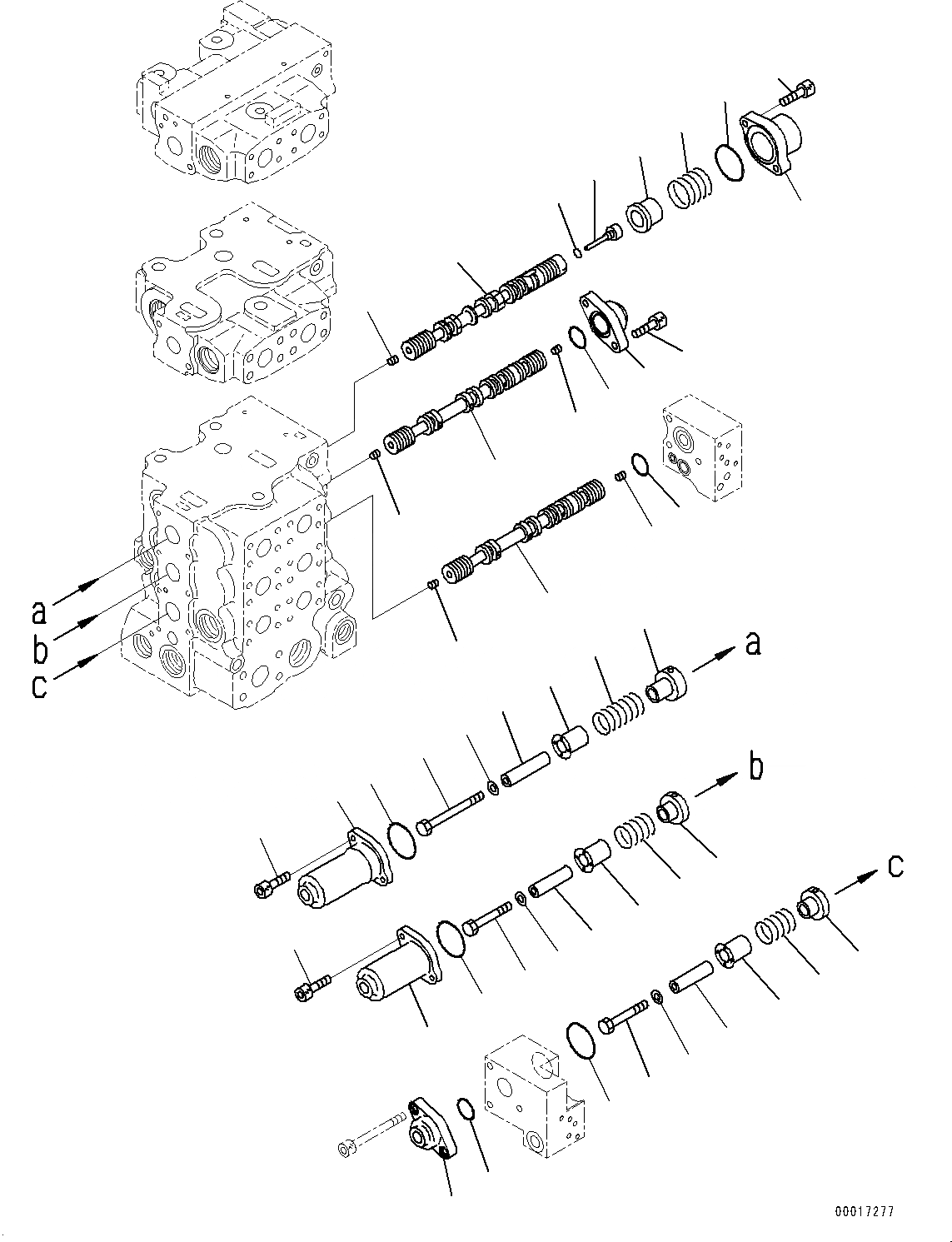 a
b
c
a
b
c
00017277