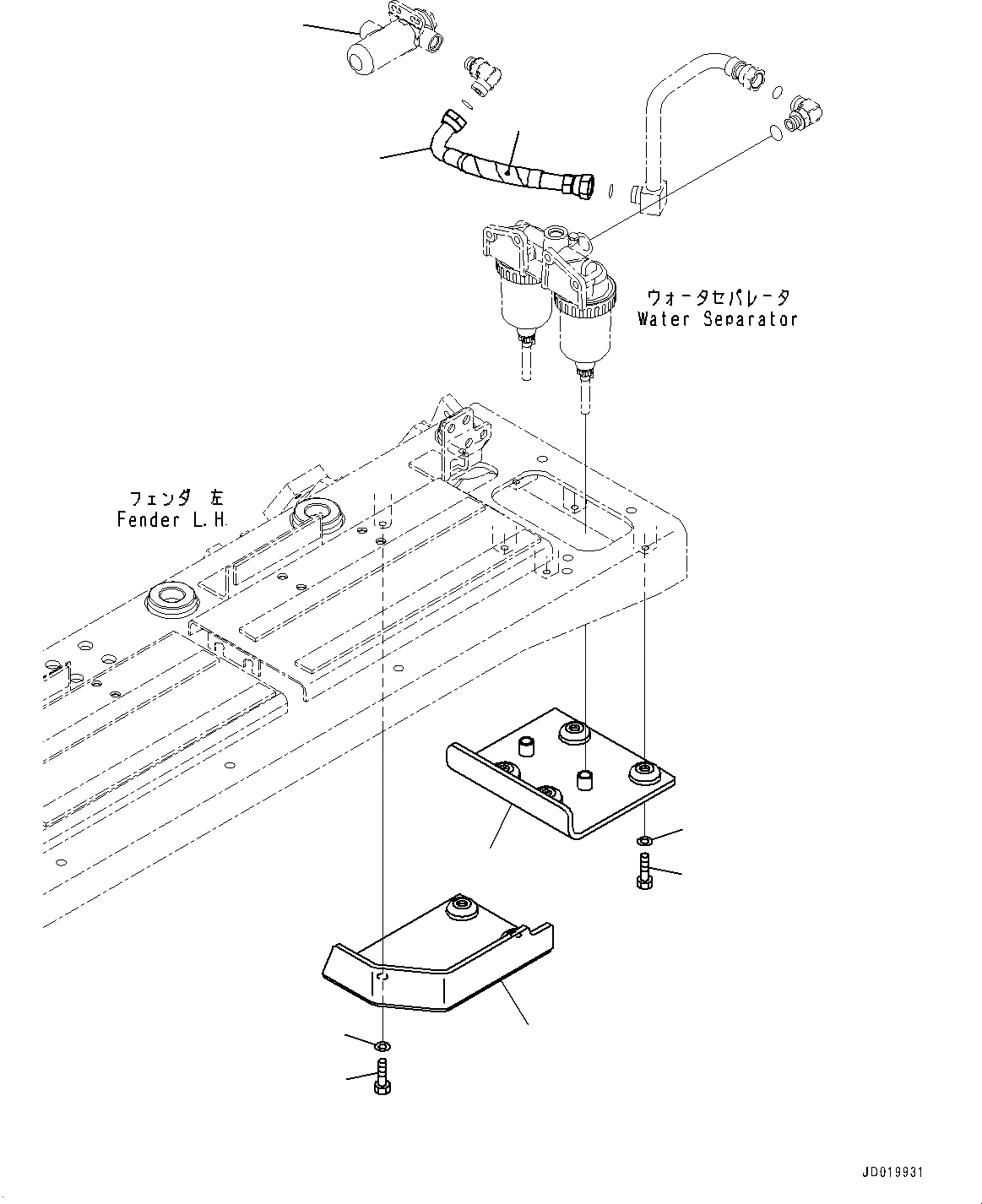 ウォータセパレータ
Water Separator

フェンダ 左
Fender L.H.

JD019931