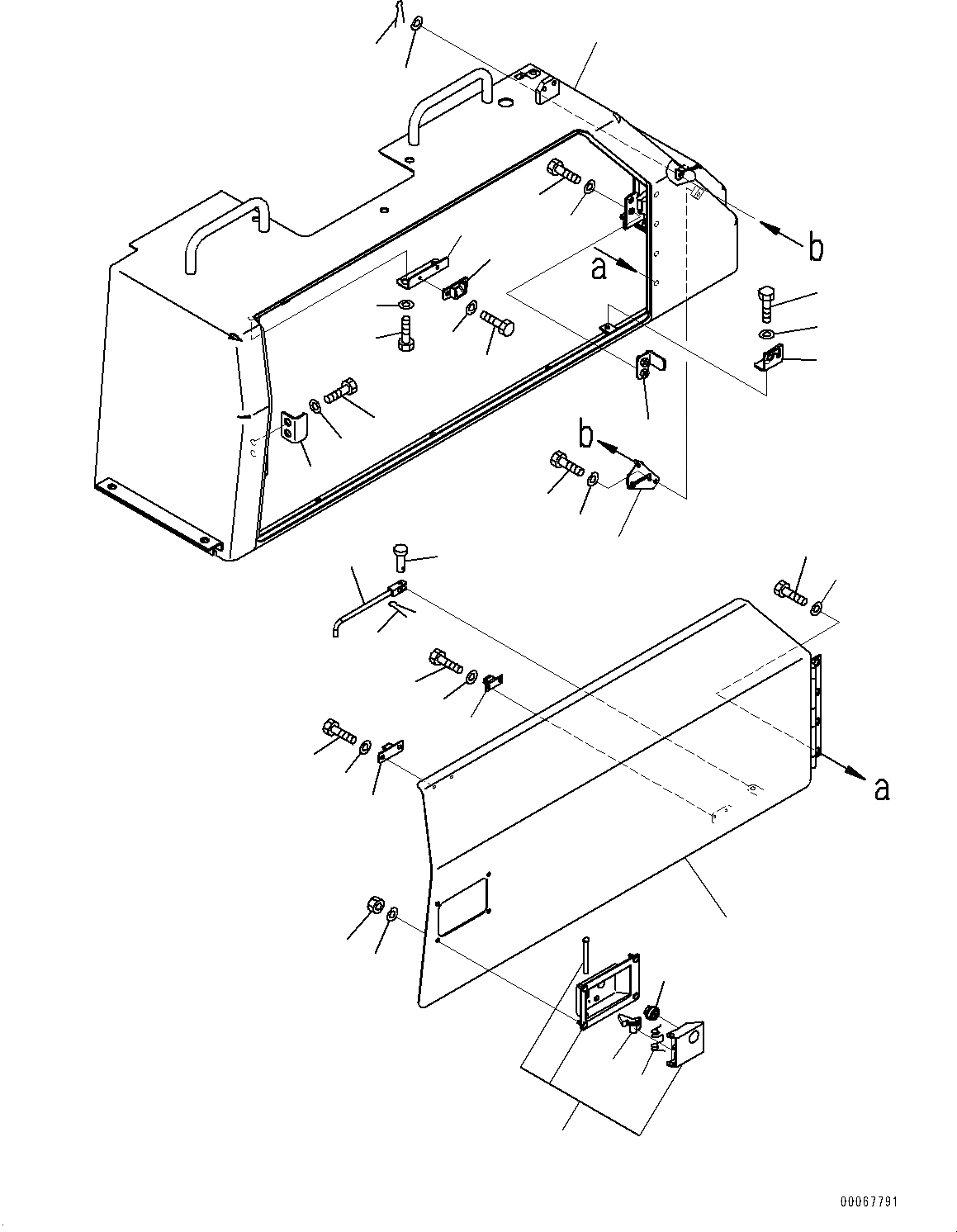 b
a
b
a
00067791