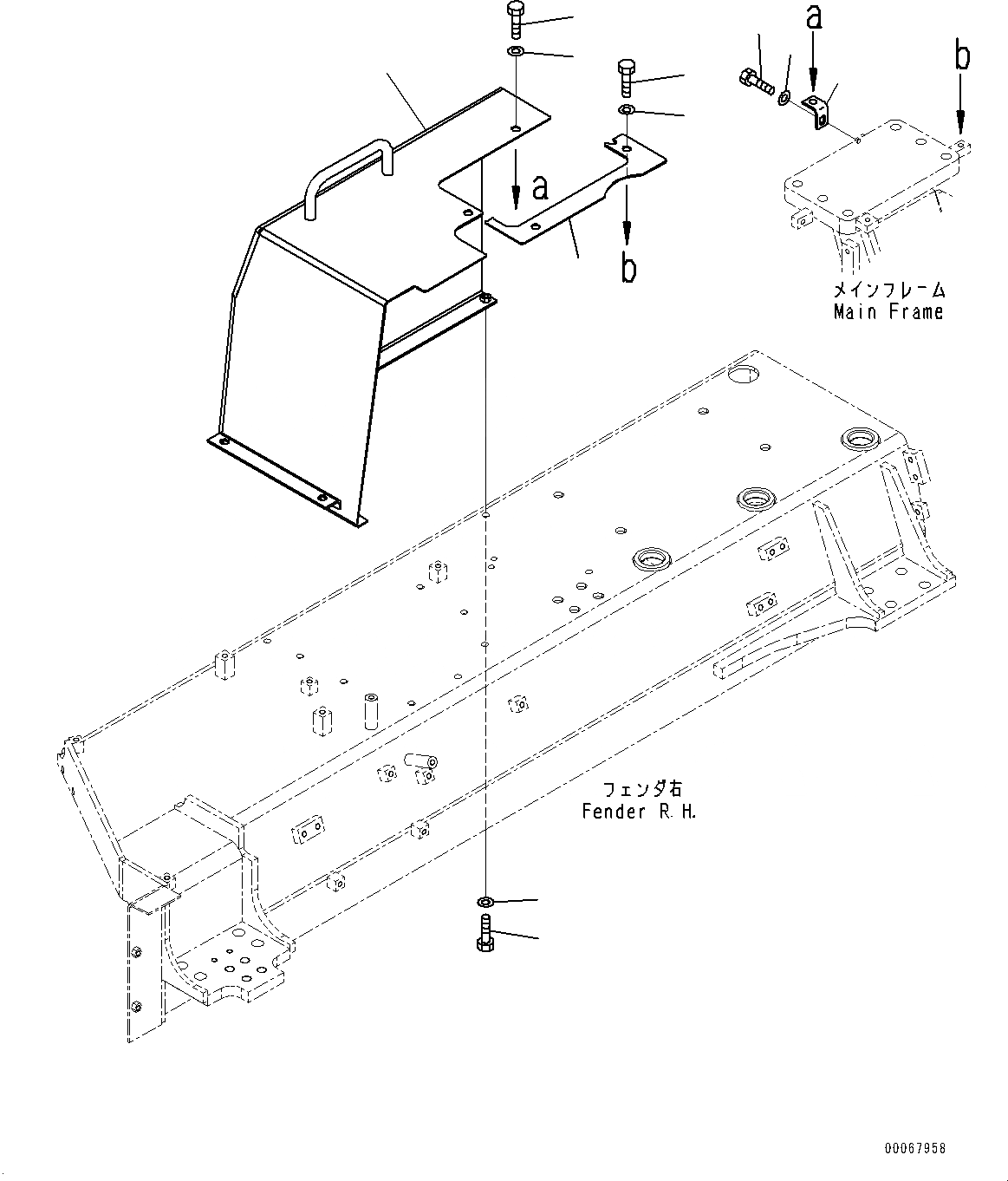 a
b
a
b
メインフレーム
Main Frame
フェンダ右
Fender R.H.
00067958