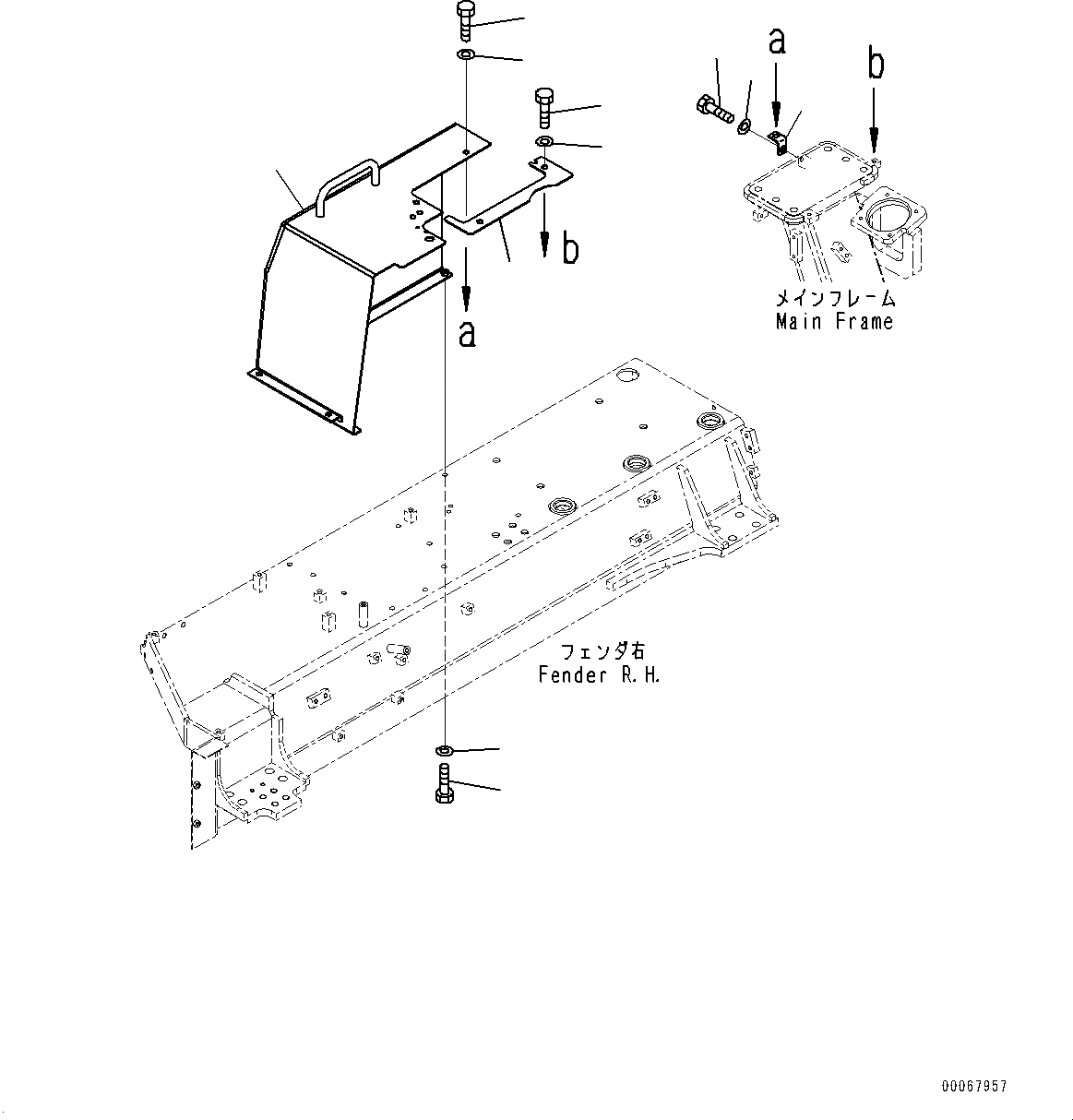 a
b
b
a
メインフレーム
Main Frame
フェンダ右
Fender R.H.
00067957