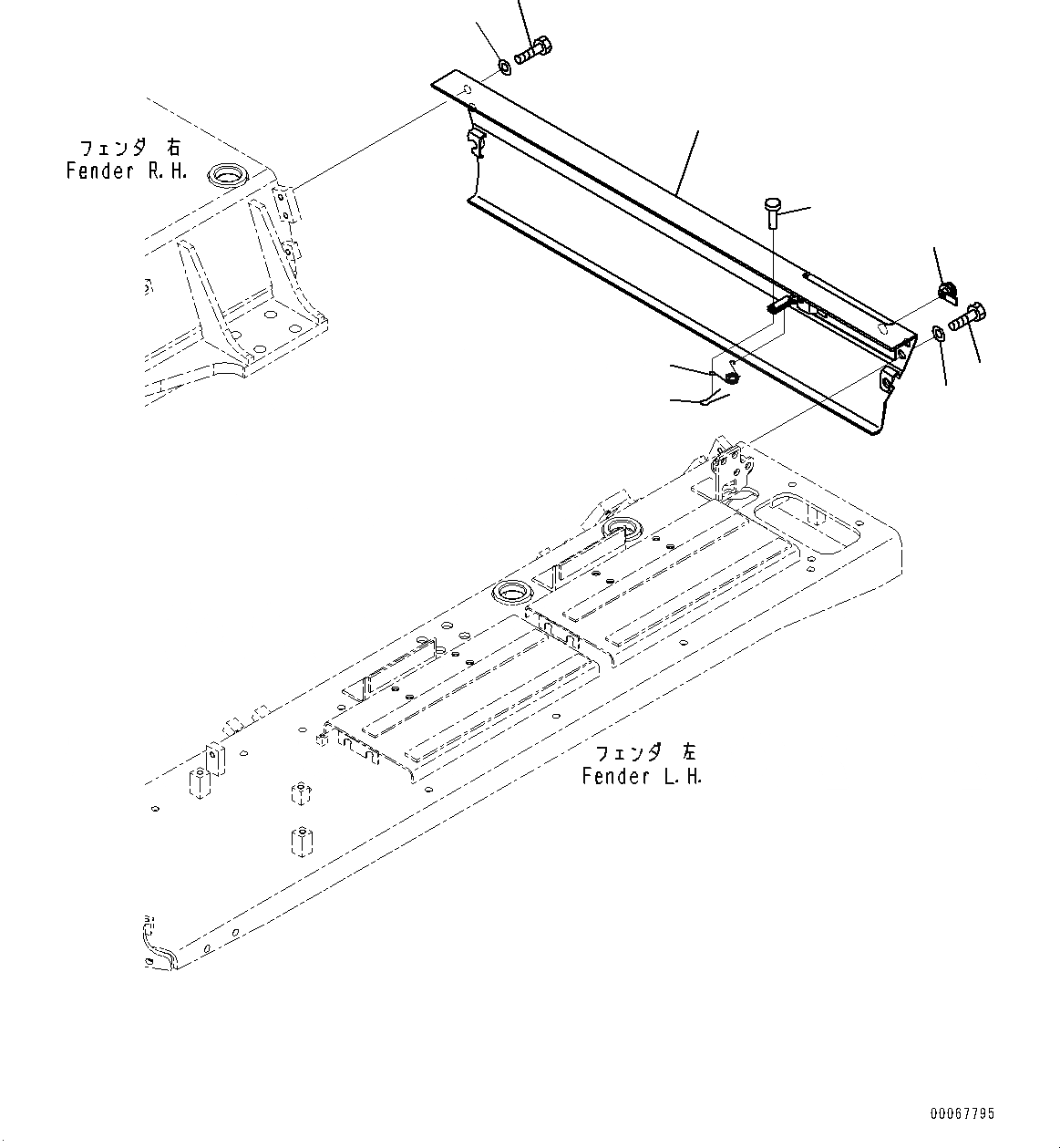 フェンダ 右
Fender R.H.

フェンダ 左
Fender L.H.

00067795