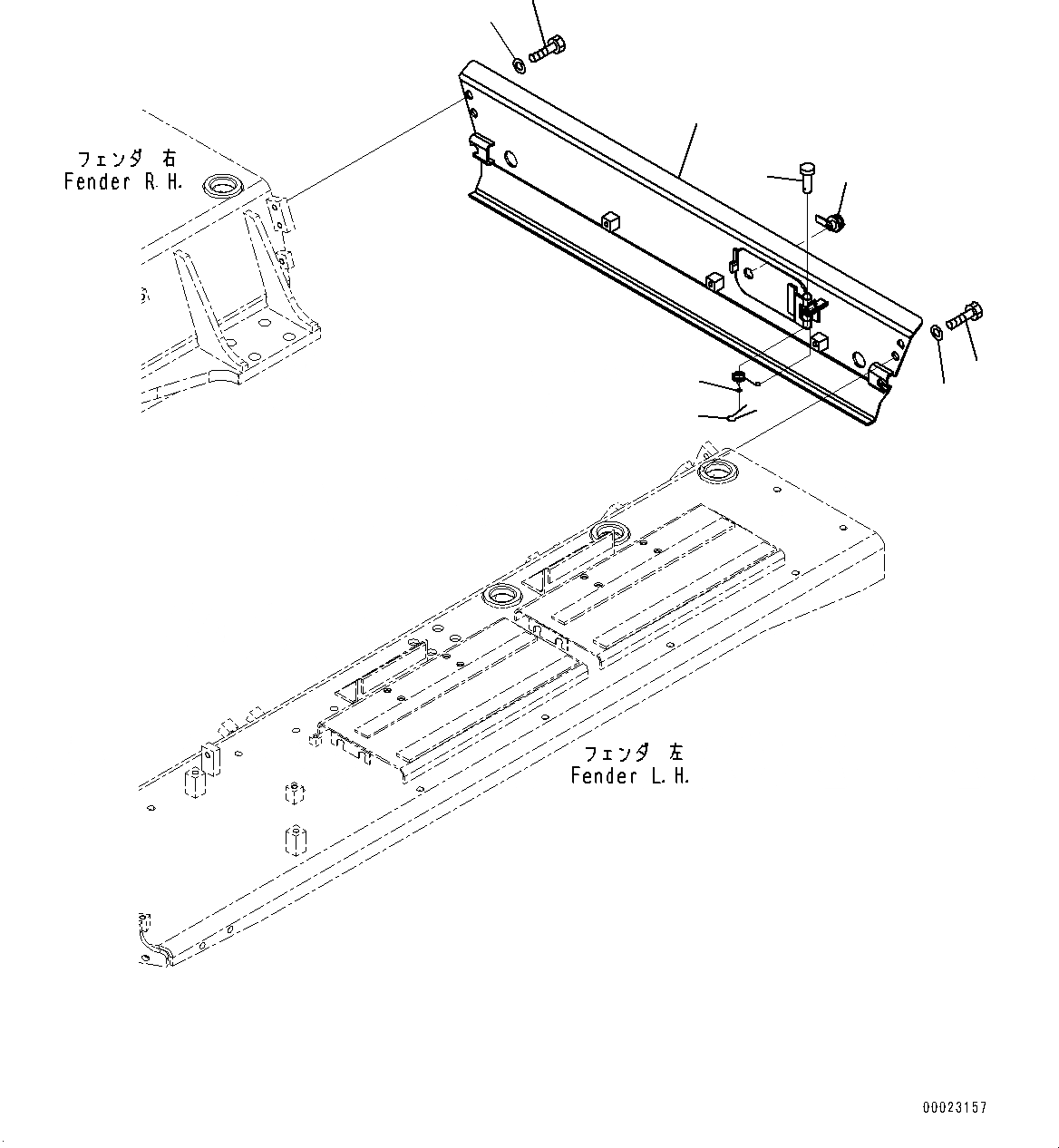 フェンダ 右
Fender R.H.

フェンダ 左
Fender L.H.

00023157