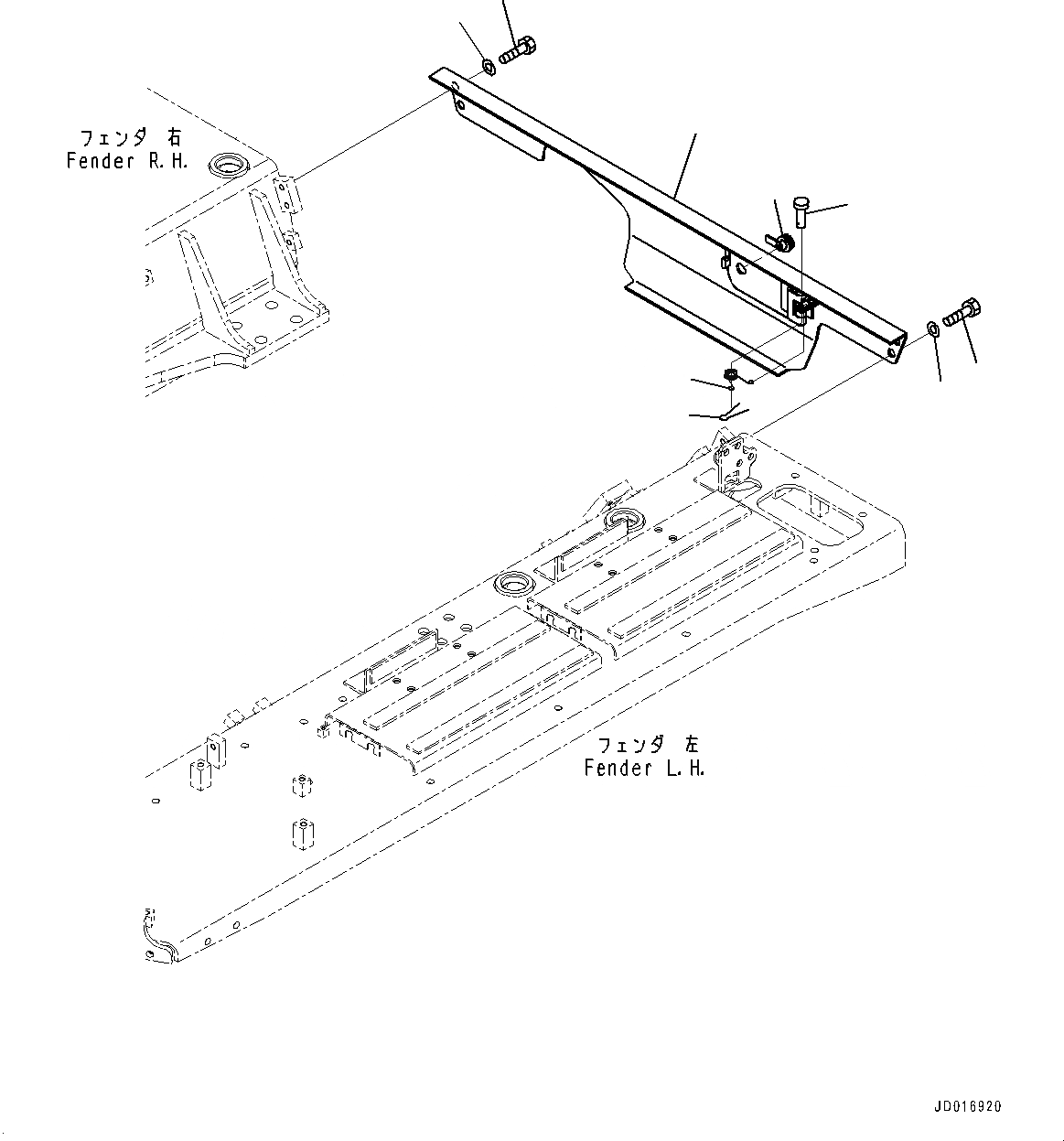 フェンダ 右
Fender R.H.

フェンダ 左
Fender L.H.

JD016920