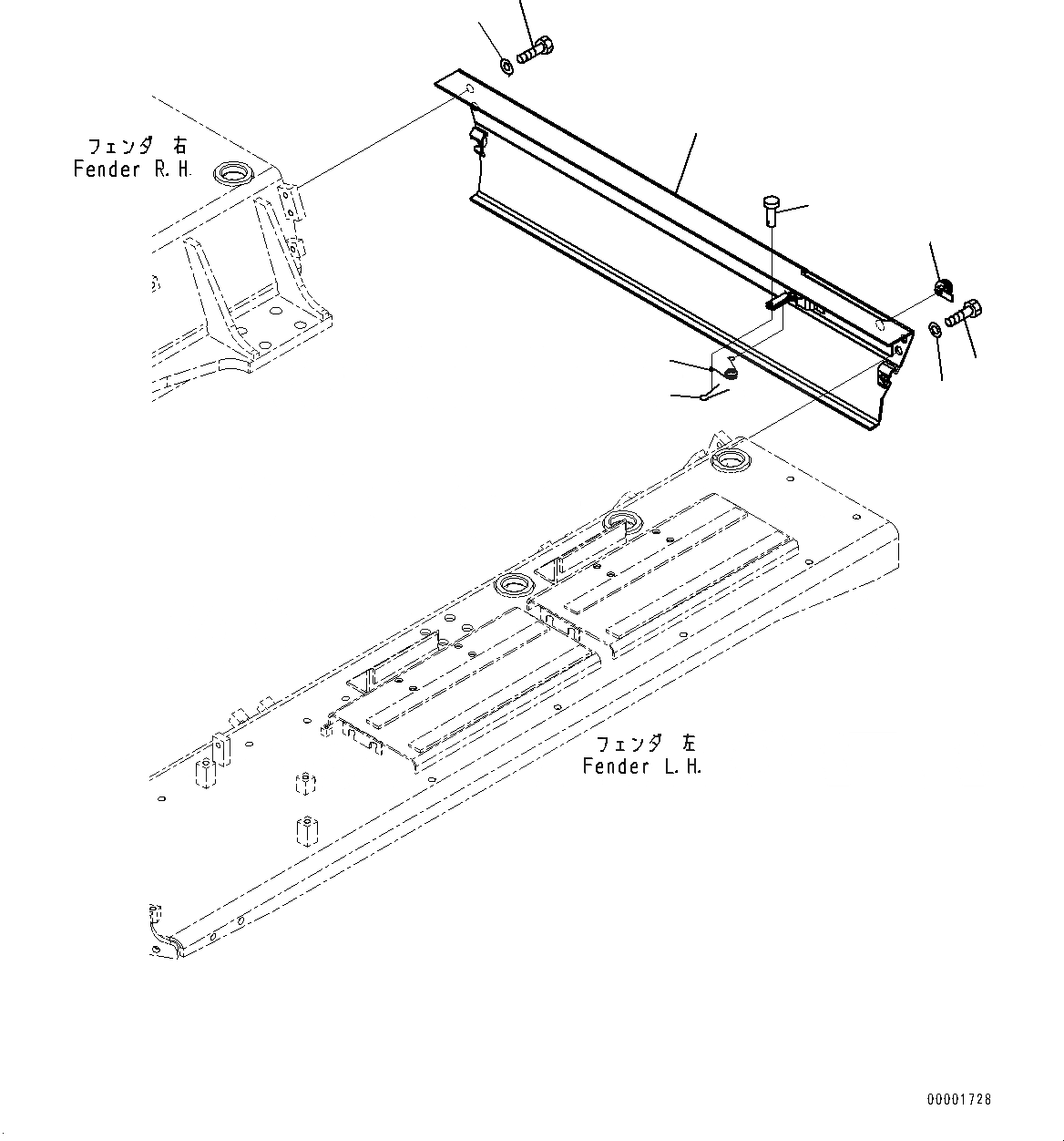 フェンダ 右
Fender R.H.

フェンダ 左
Fender L.H.

00001728