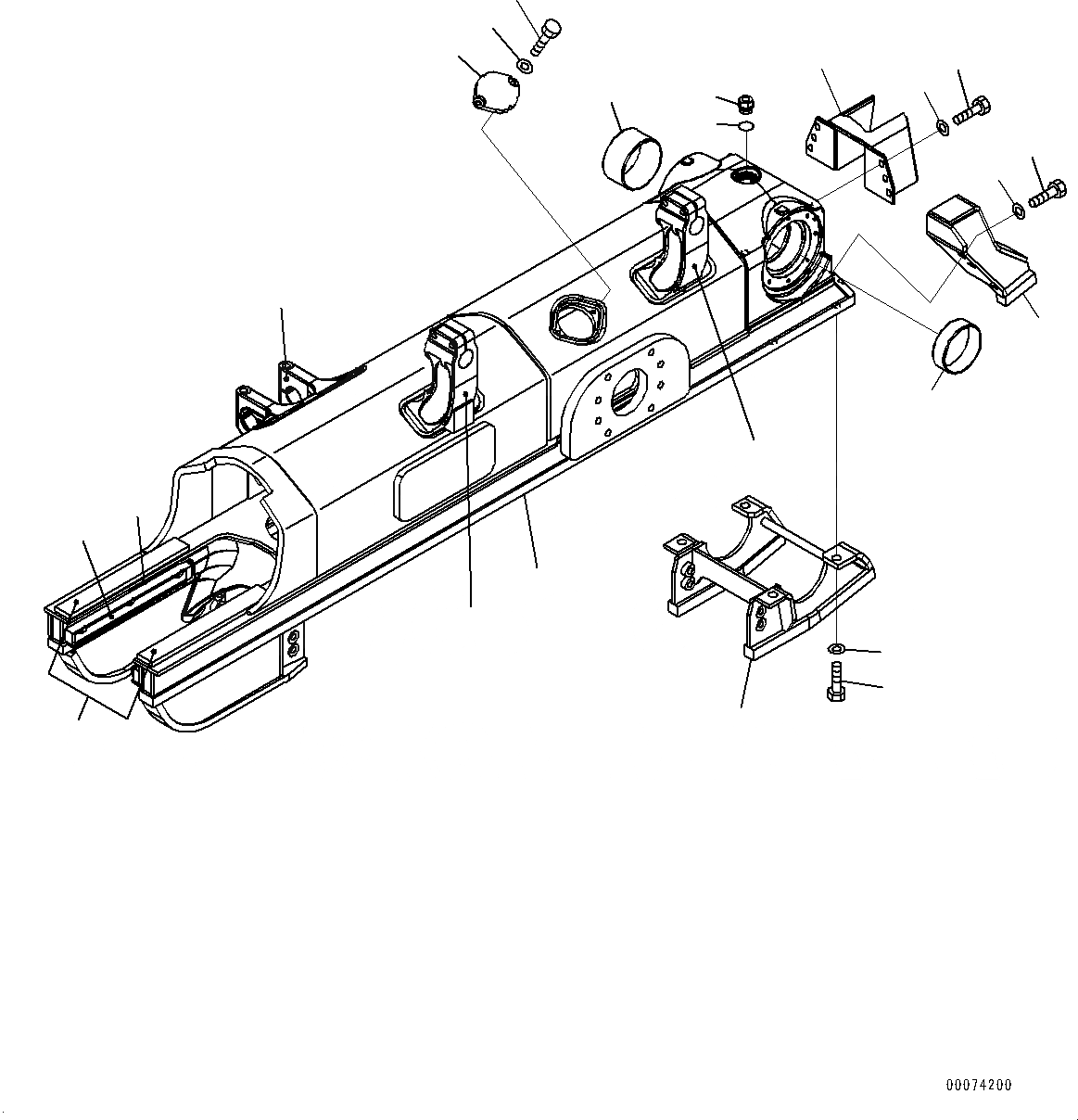 00074200