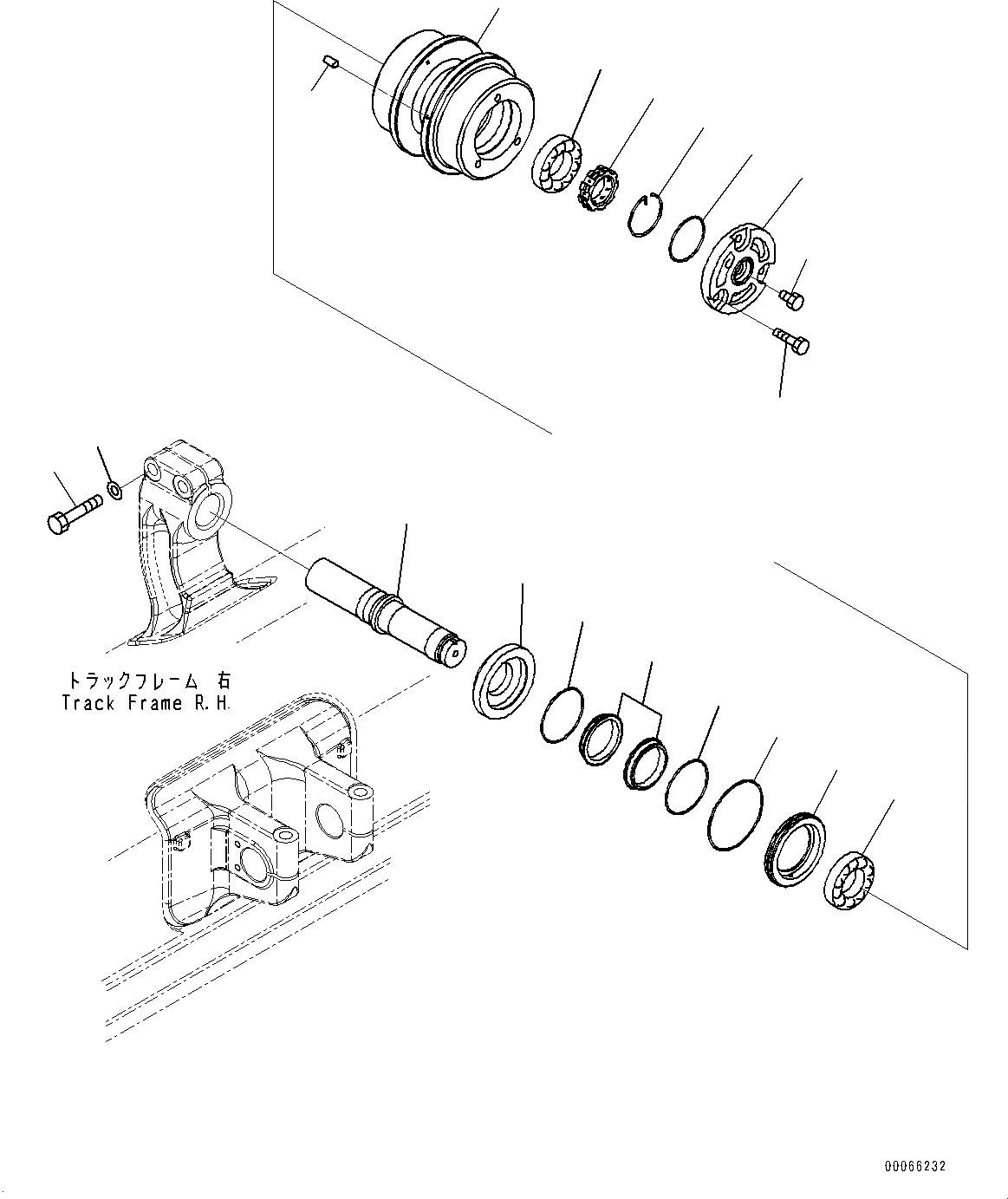 トラックフレーム 右
Track Frame R.H.

00066232