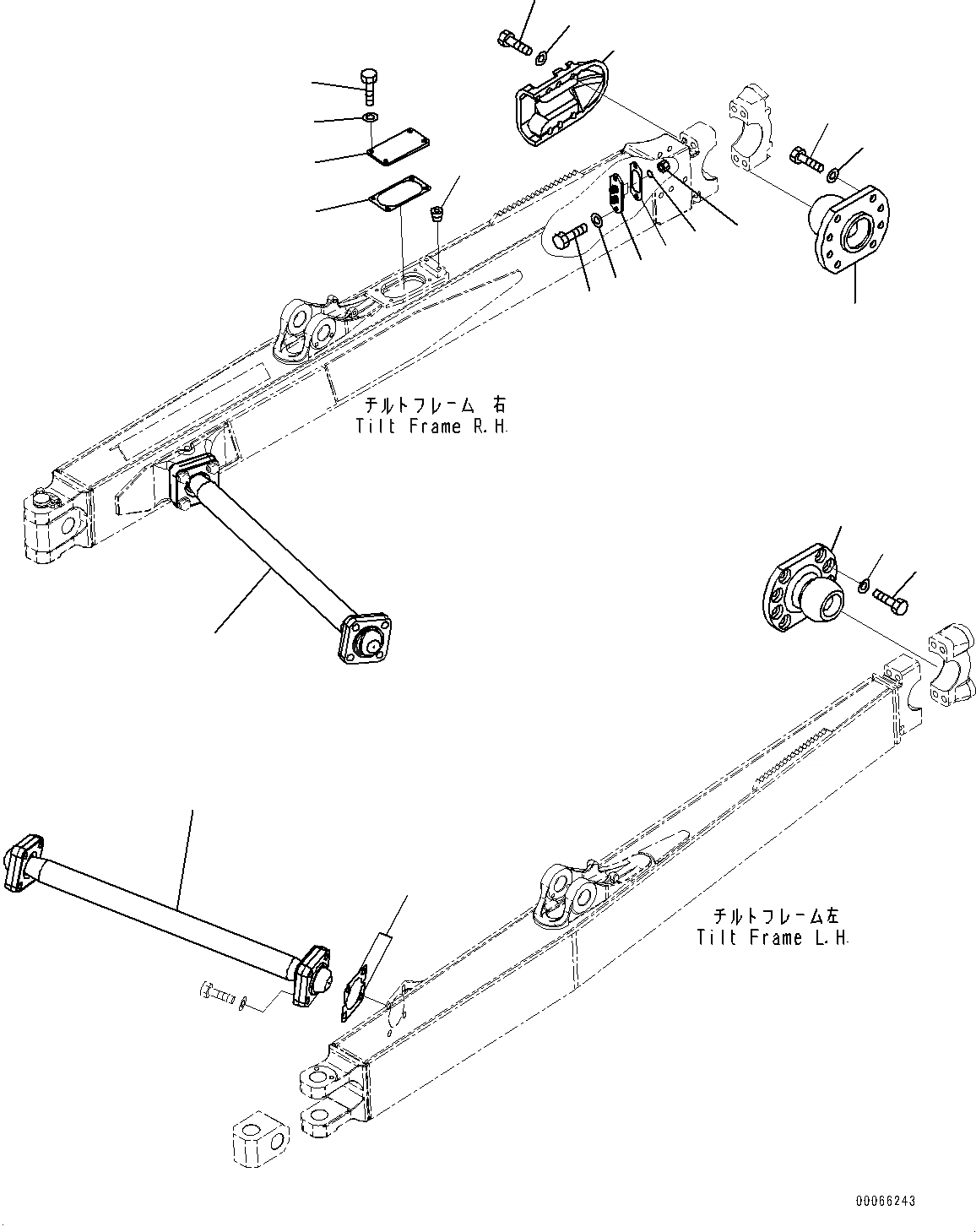 チルトフレーム 右
Tilt Frame R.H.

チルトフレーム左
Tilt Frame L.H.

00066243