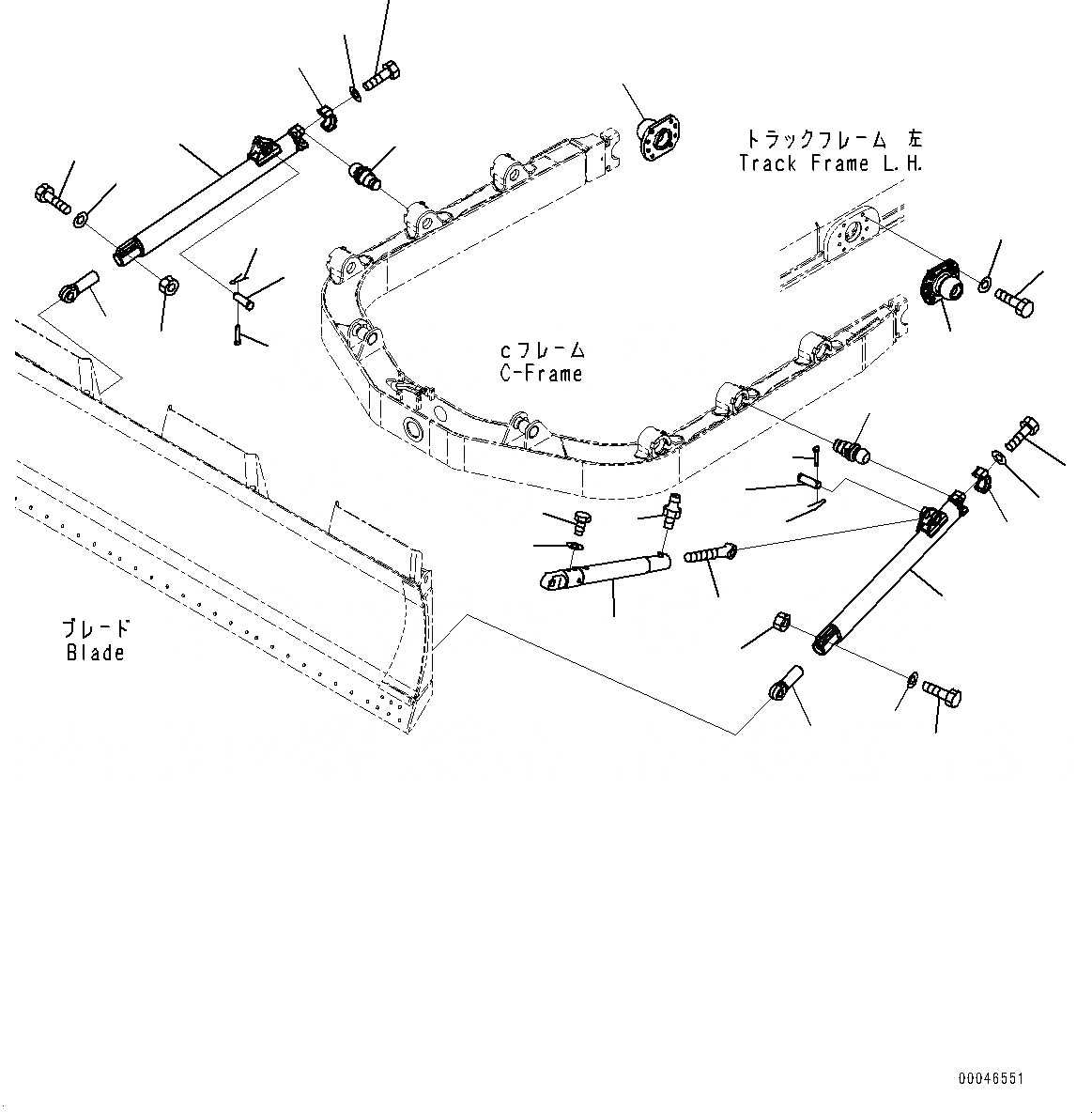 トラックフレーム 左
Track Frame L.H.

Cフレーム
C-Frame

ブレード
Blade

00046551