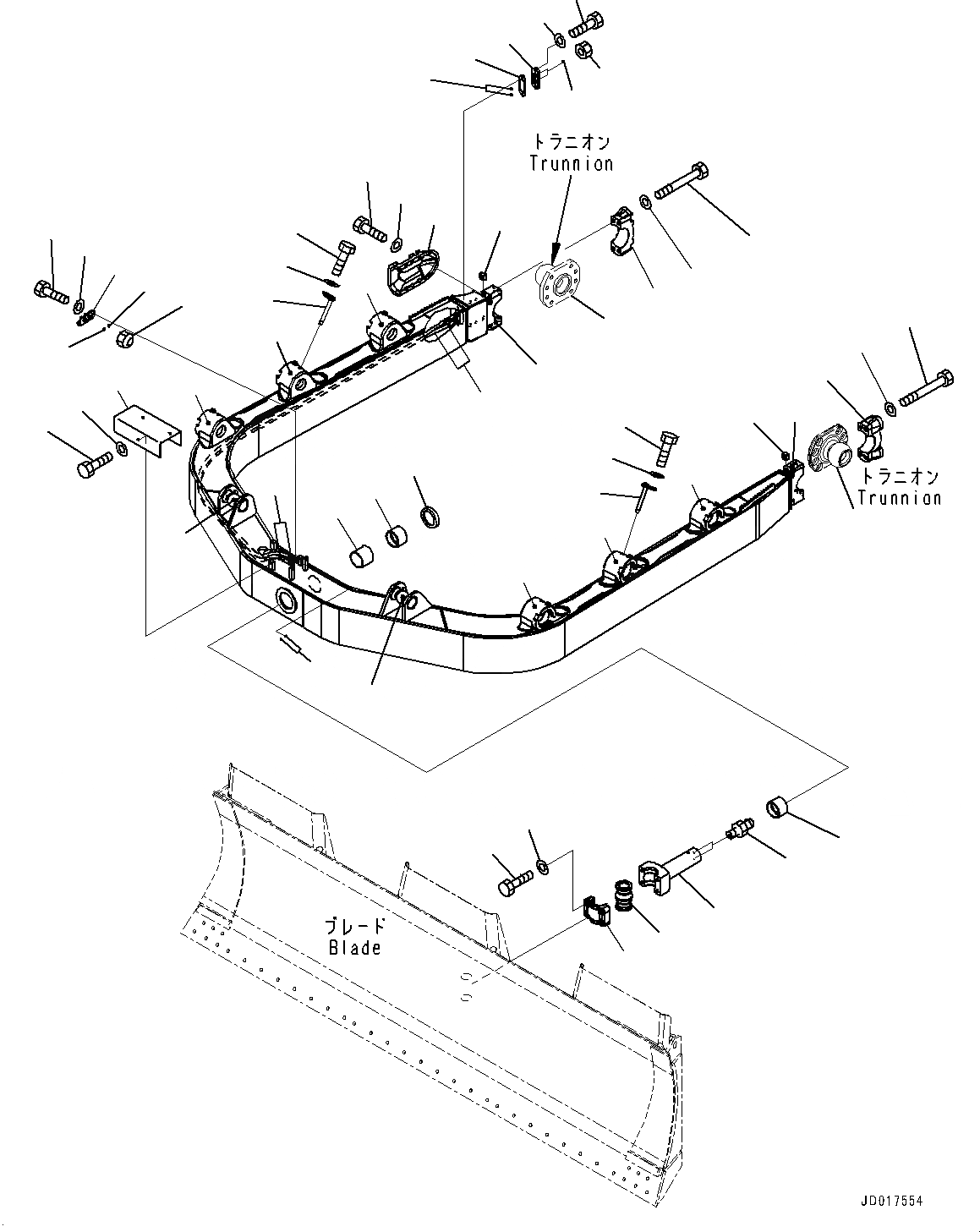 トラニオン
Trunnion

トラニオン
Trunnion

ブレード
Blade

JD017554