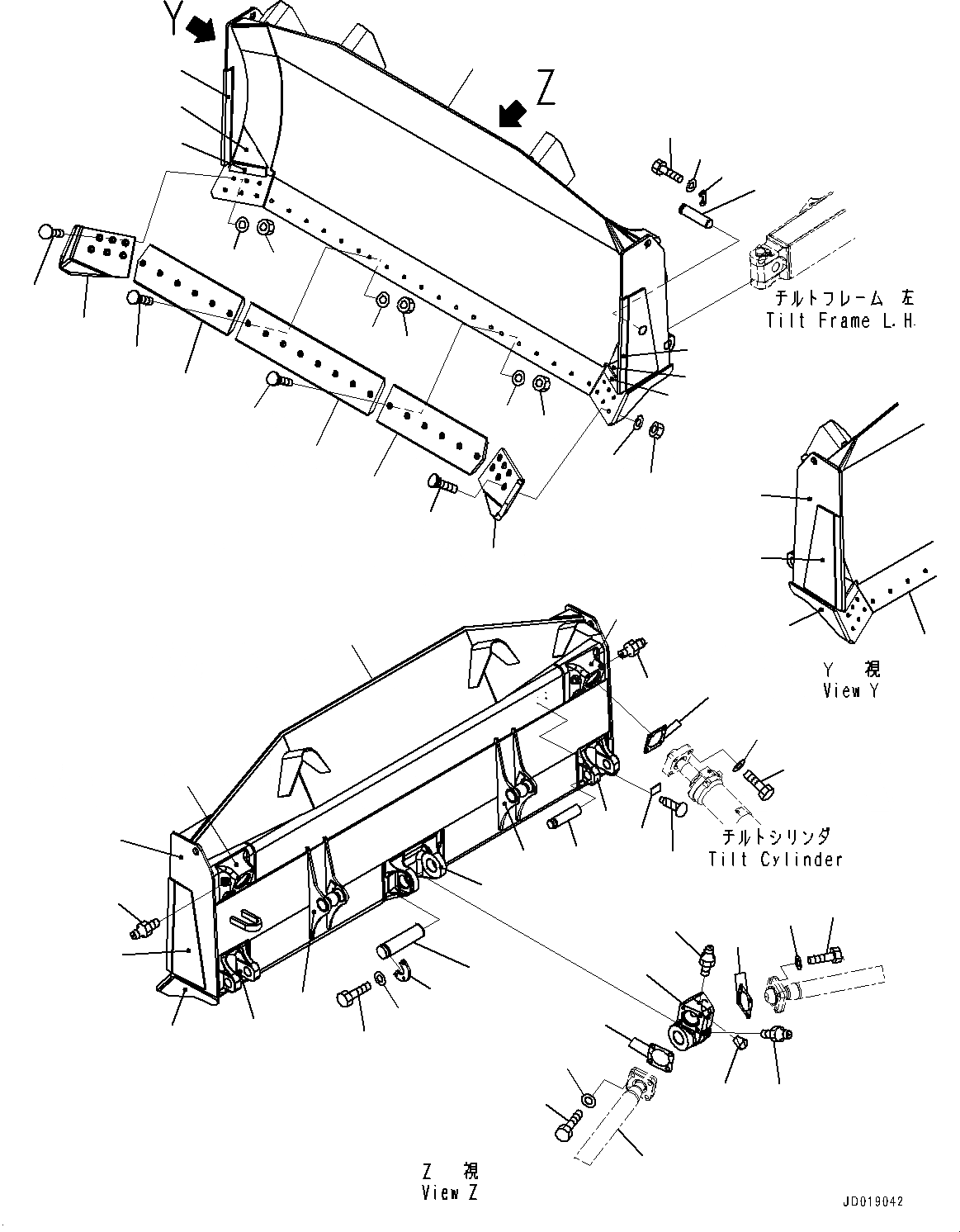 Y

Z

チルトフレーム 左
Tilt Frame L.H.

Y 視
View Y

チルトシリンダ
Tilt Cylinder

Z 視
View Z

JD019042