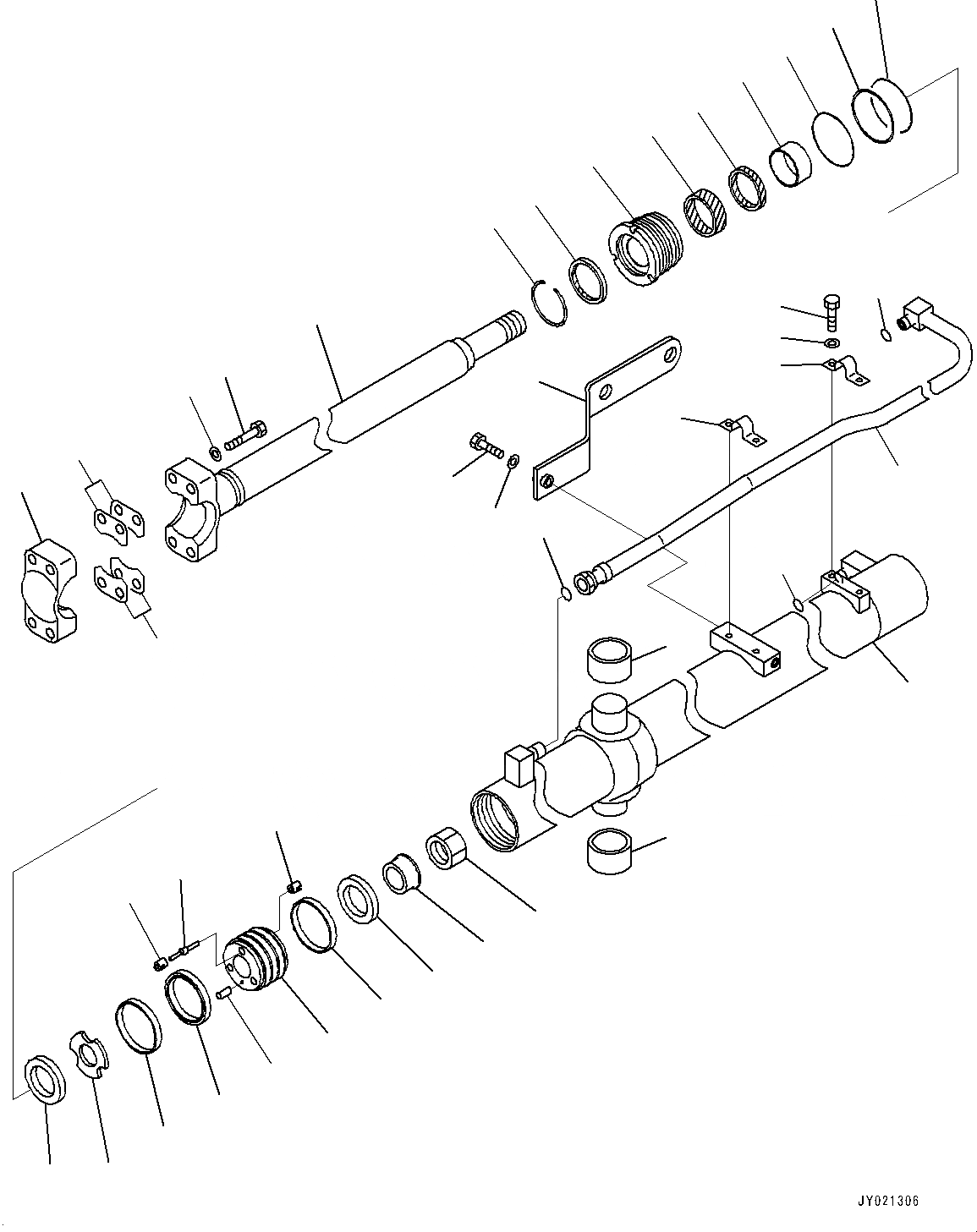 JY021306