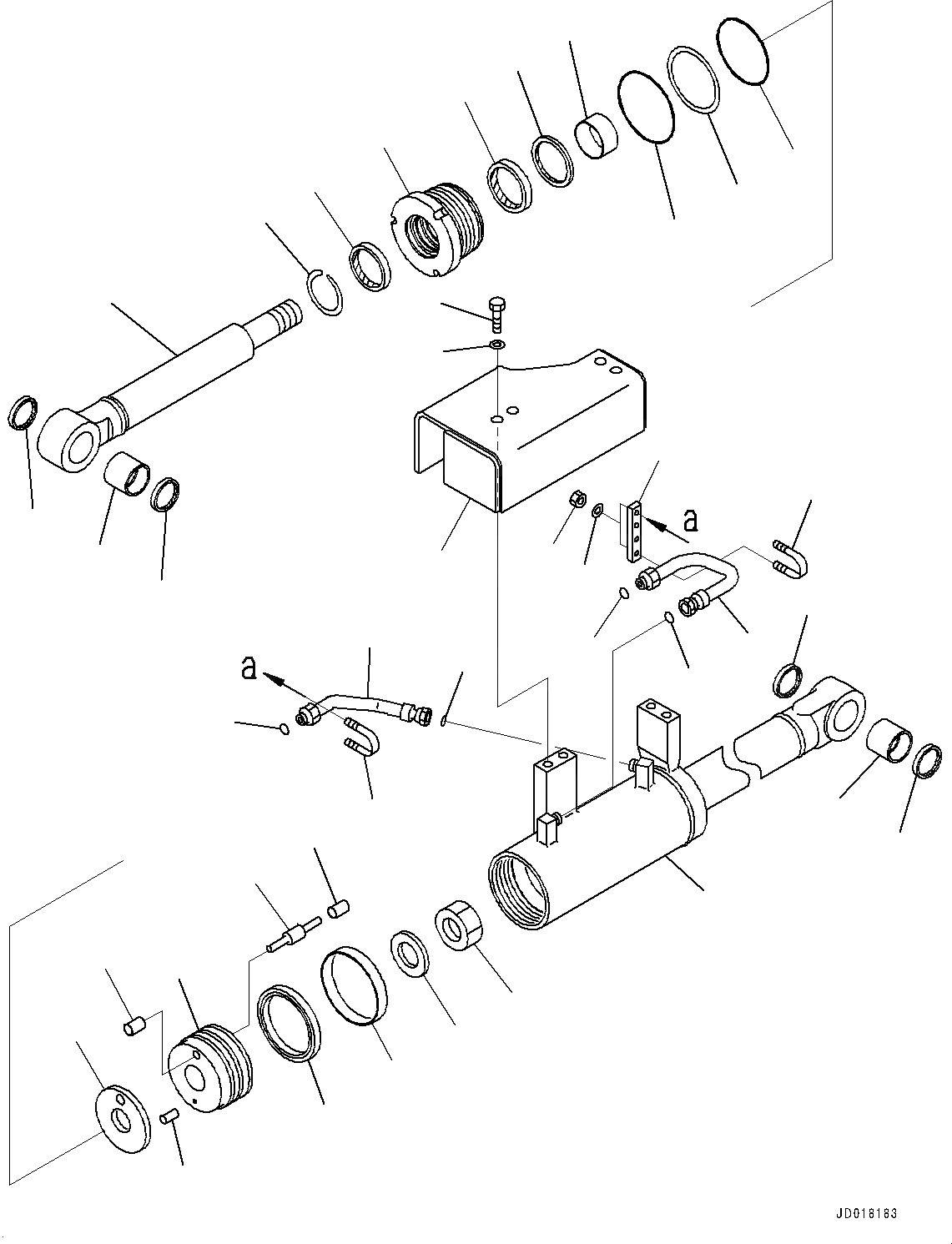 a

a

JD018183