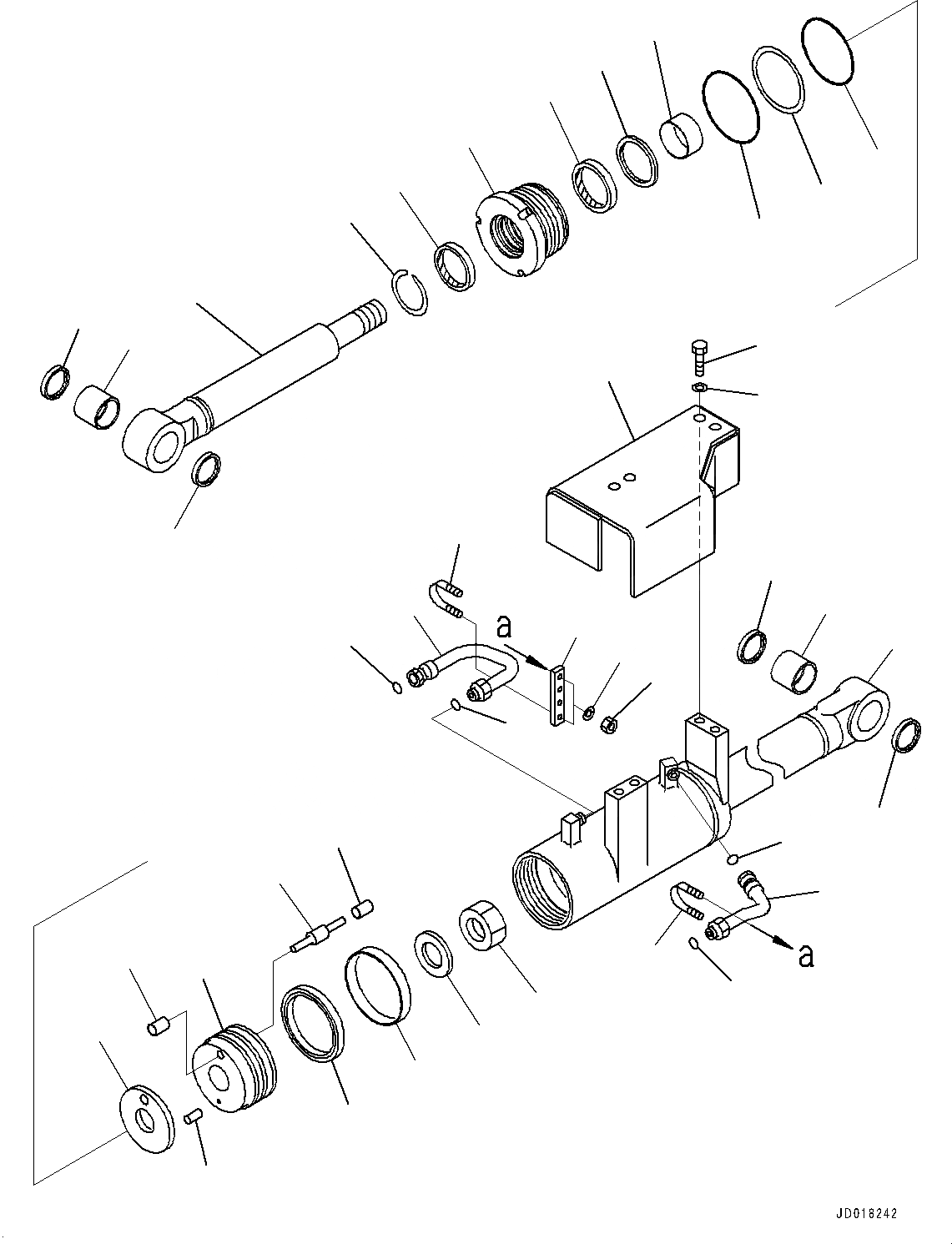 a

a

JD018242