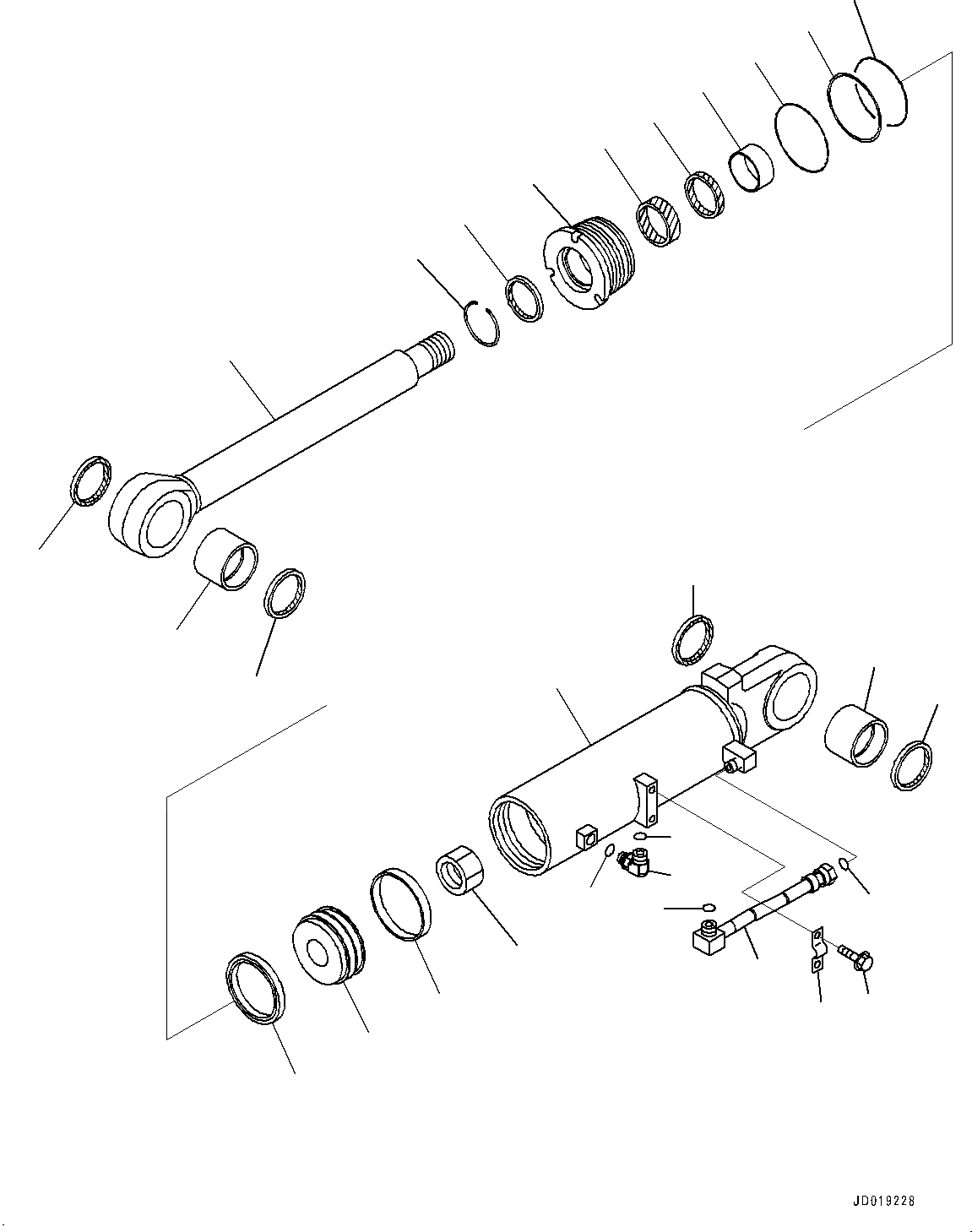 JD019228