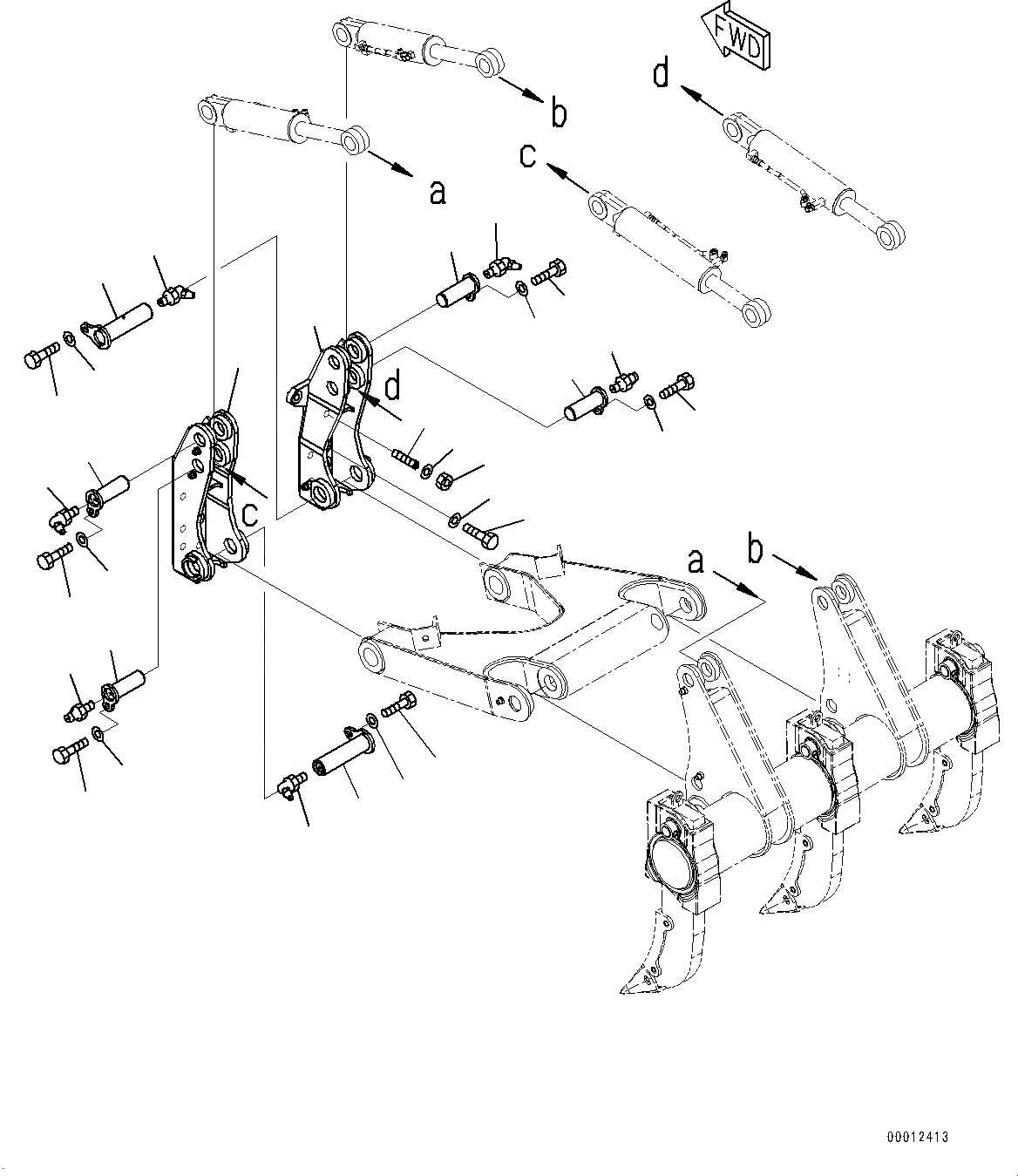 FWD
d
b
c
a
d
c
a
b
00012413