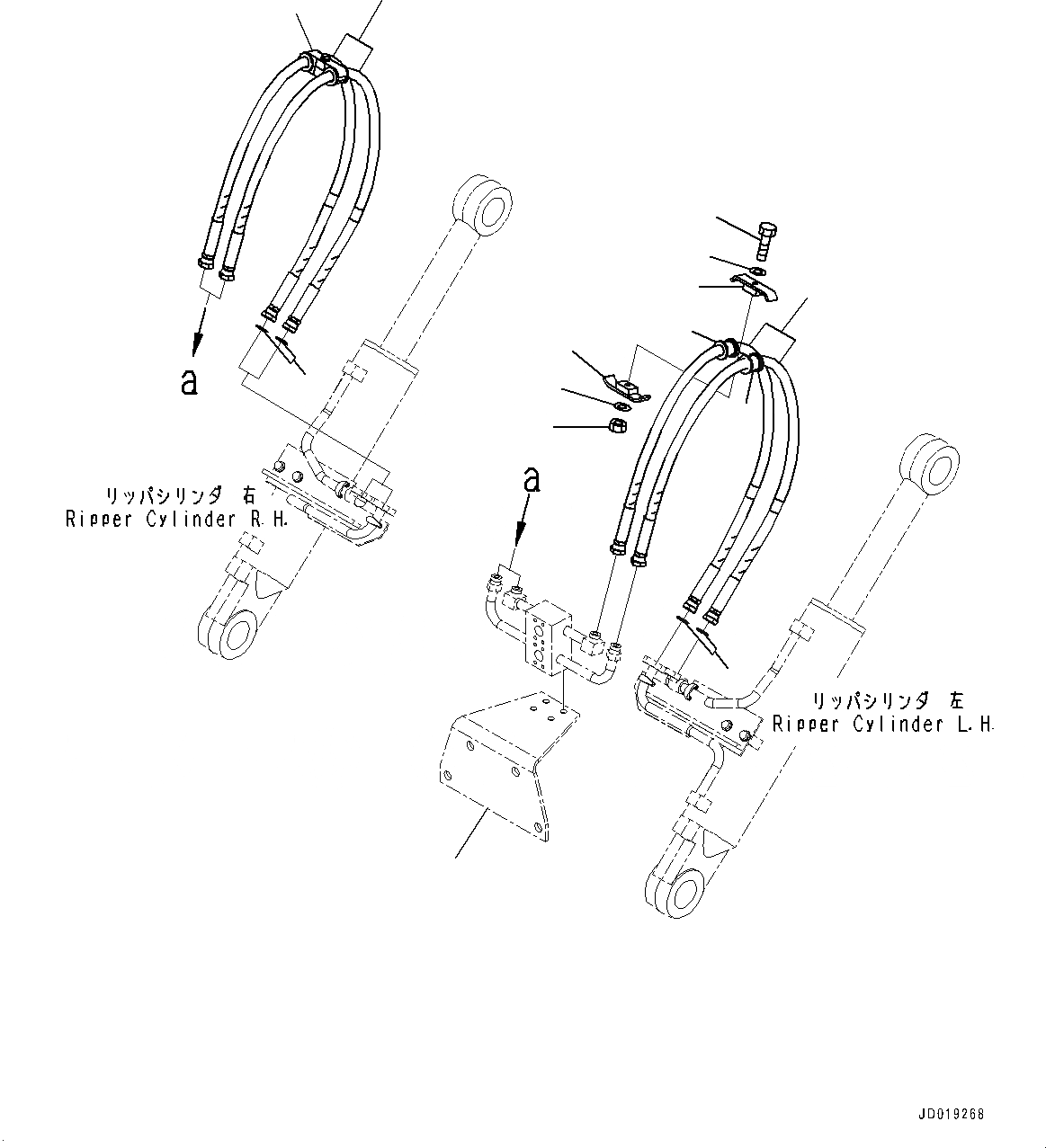 a

リッパシリンダ 右
Ripper Cylinder R.H.

a

リッパシリンダ 左
Ripper Cylinder L.H.

JD019268