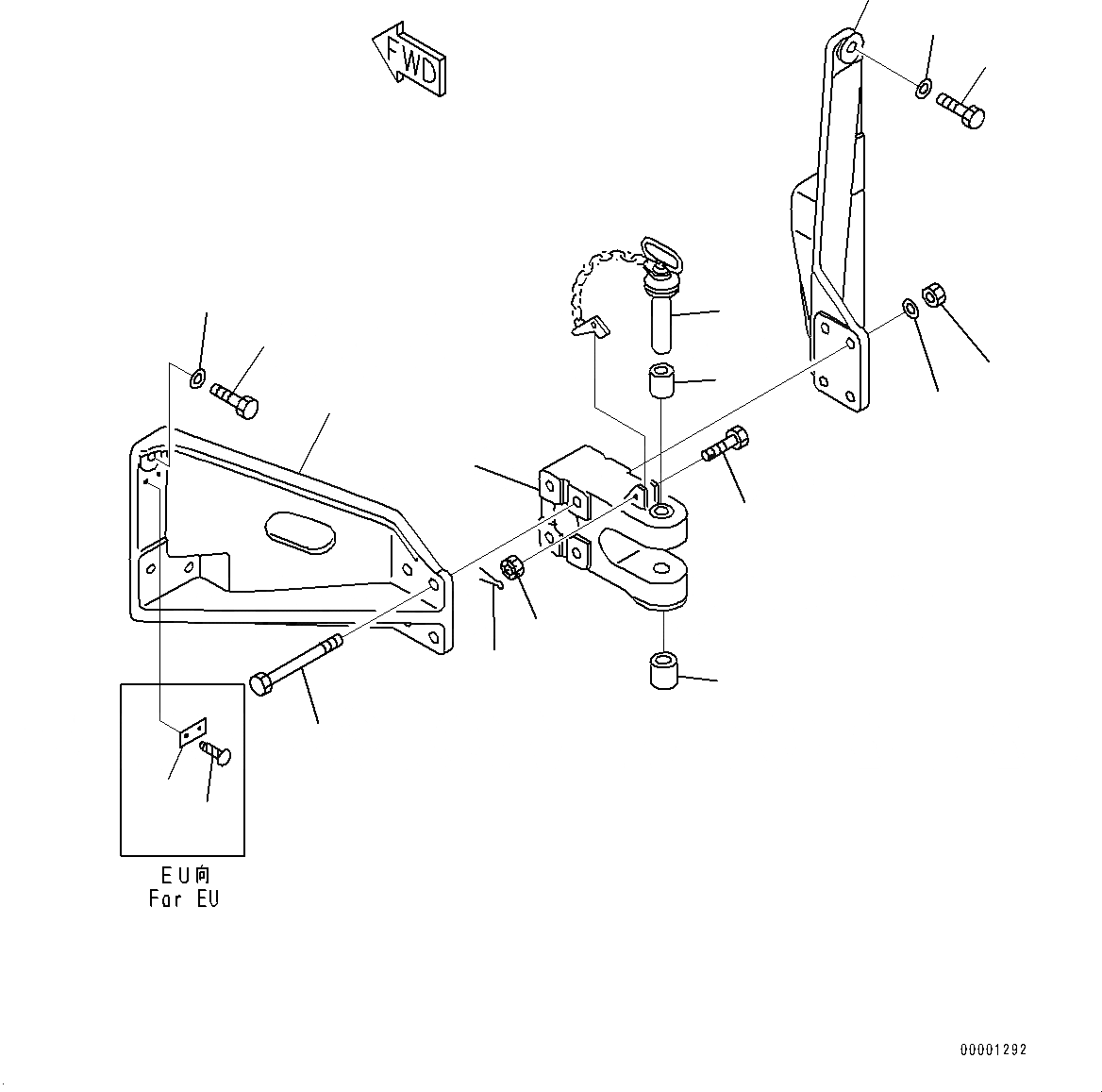 FWD

EU向
For EU

00001292