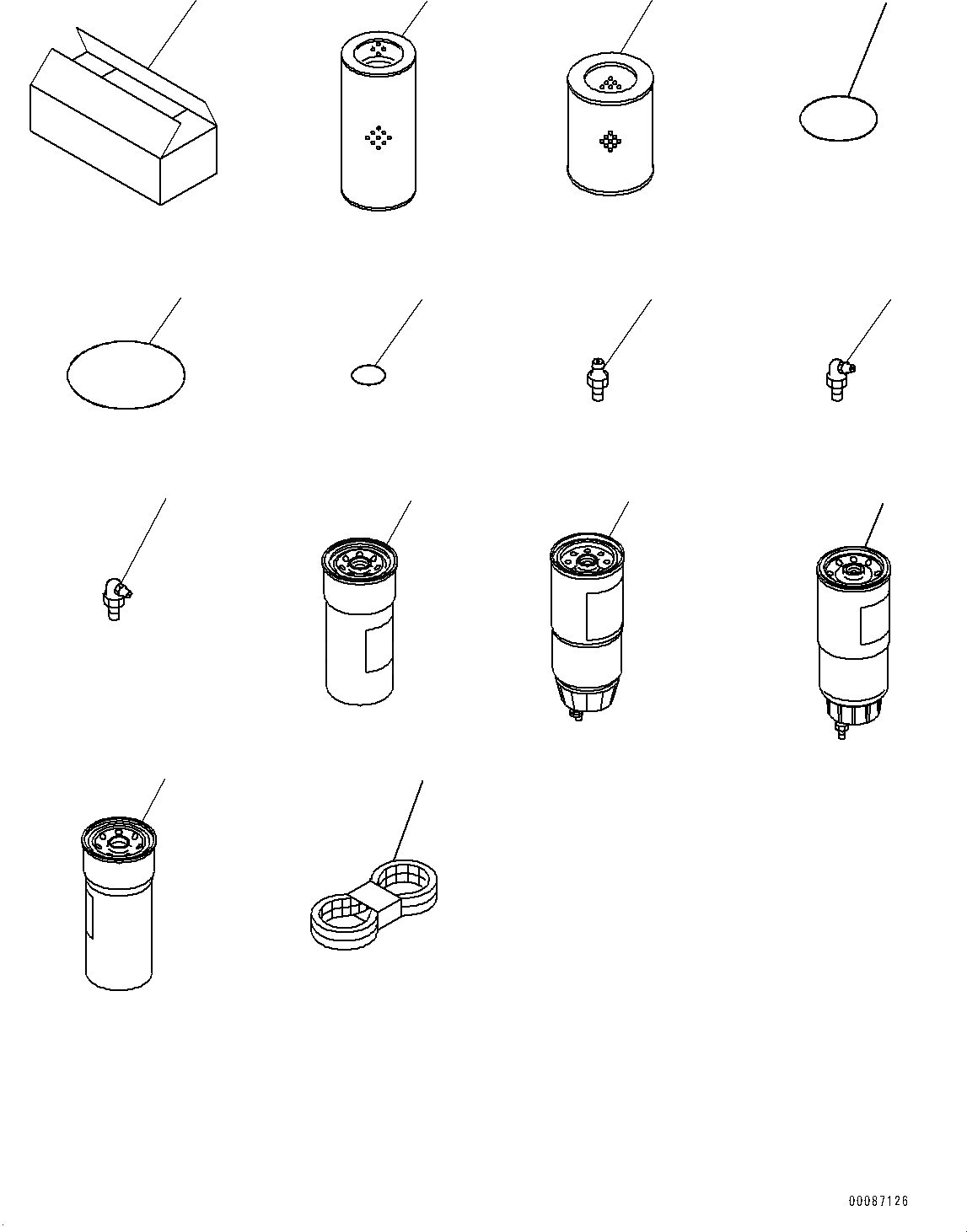 00087126