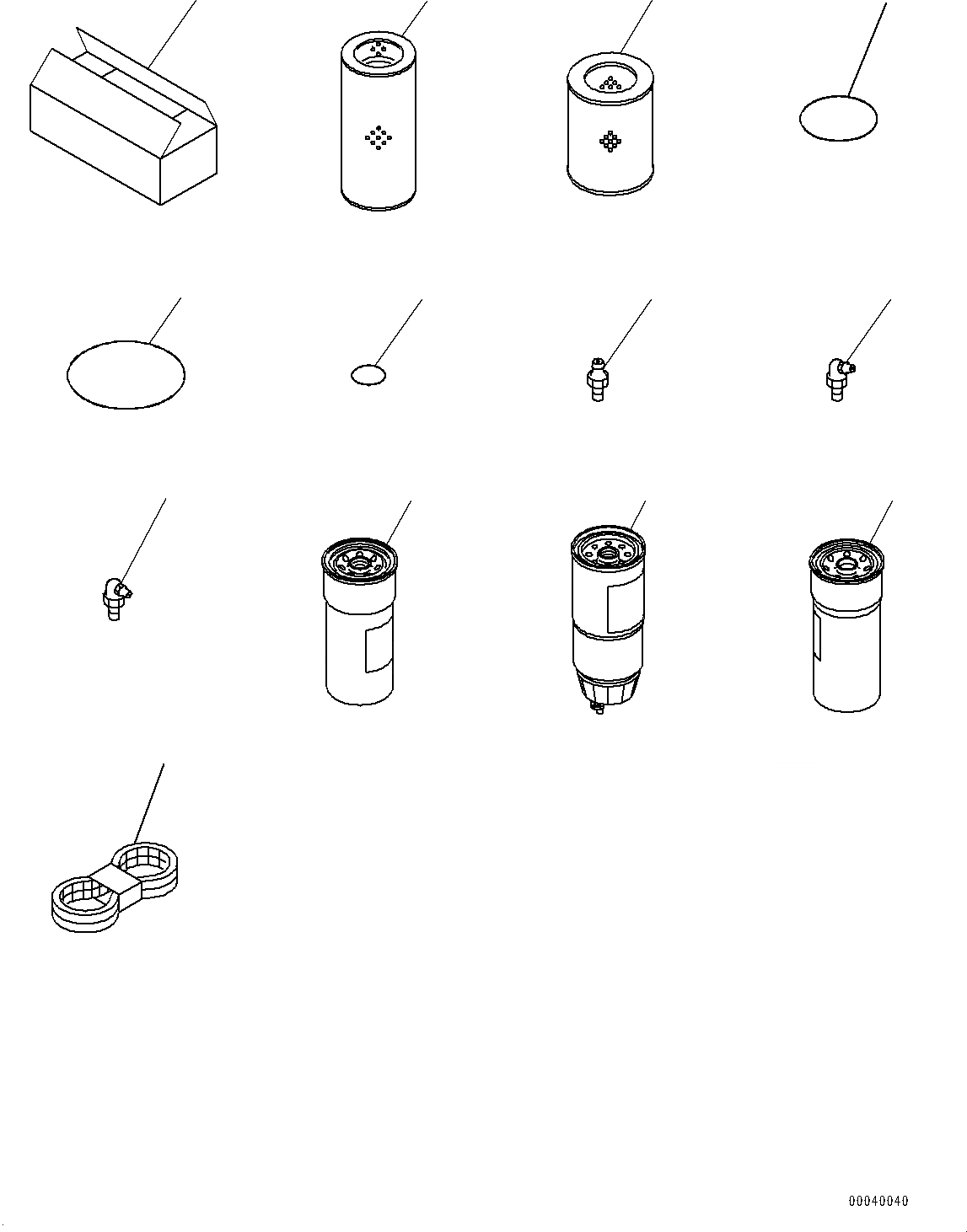 00040040