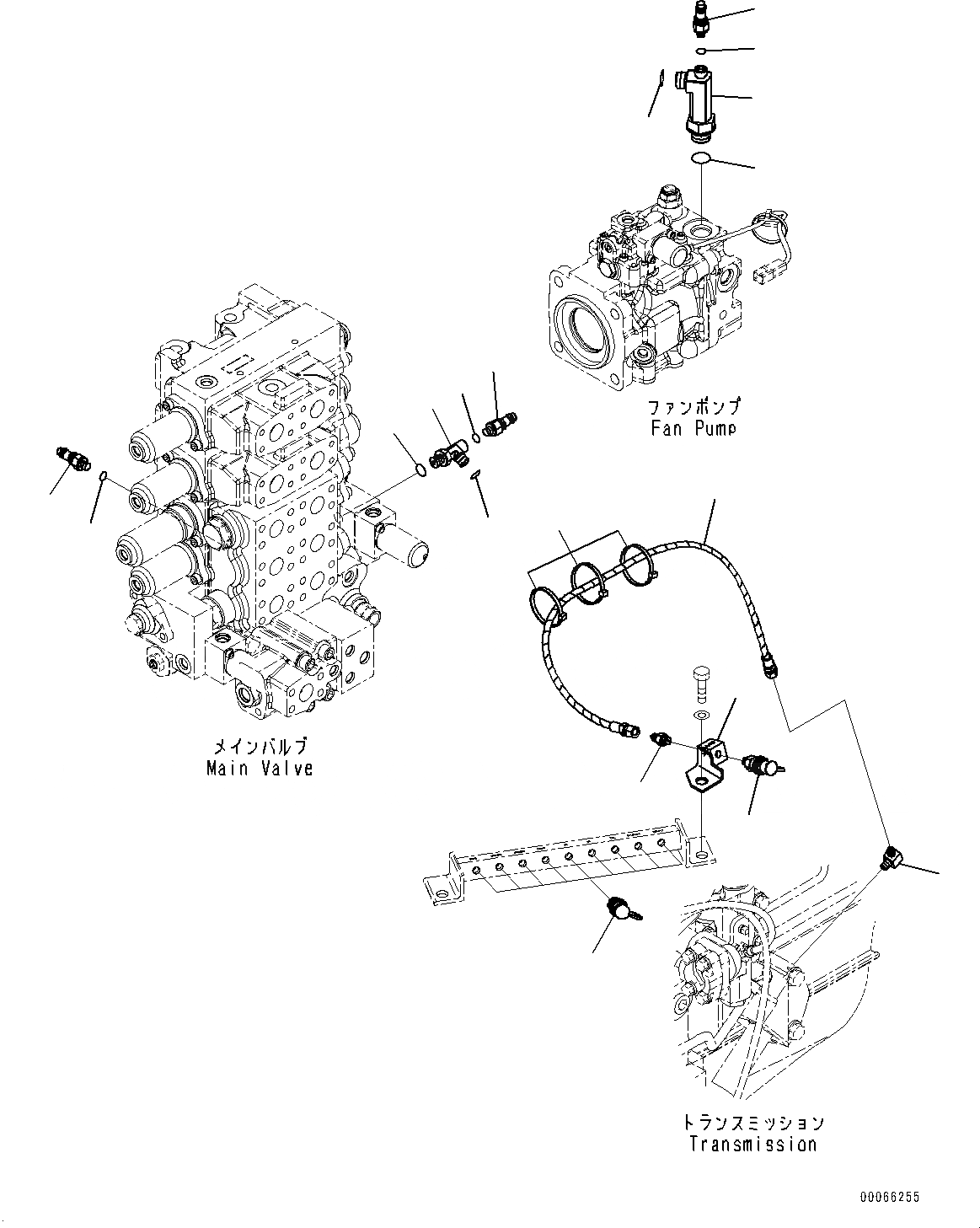 ファンポンプ
Fan Pump

メインバルブ
Main Valve

トランスミッション
Transmission

00066255