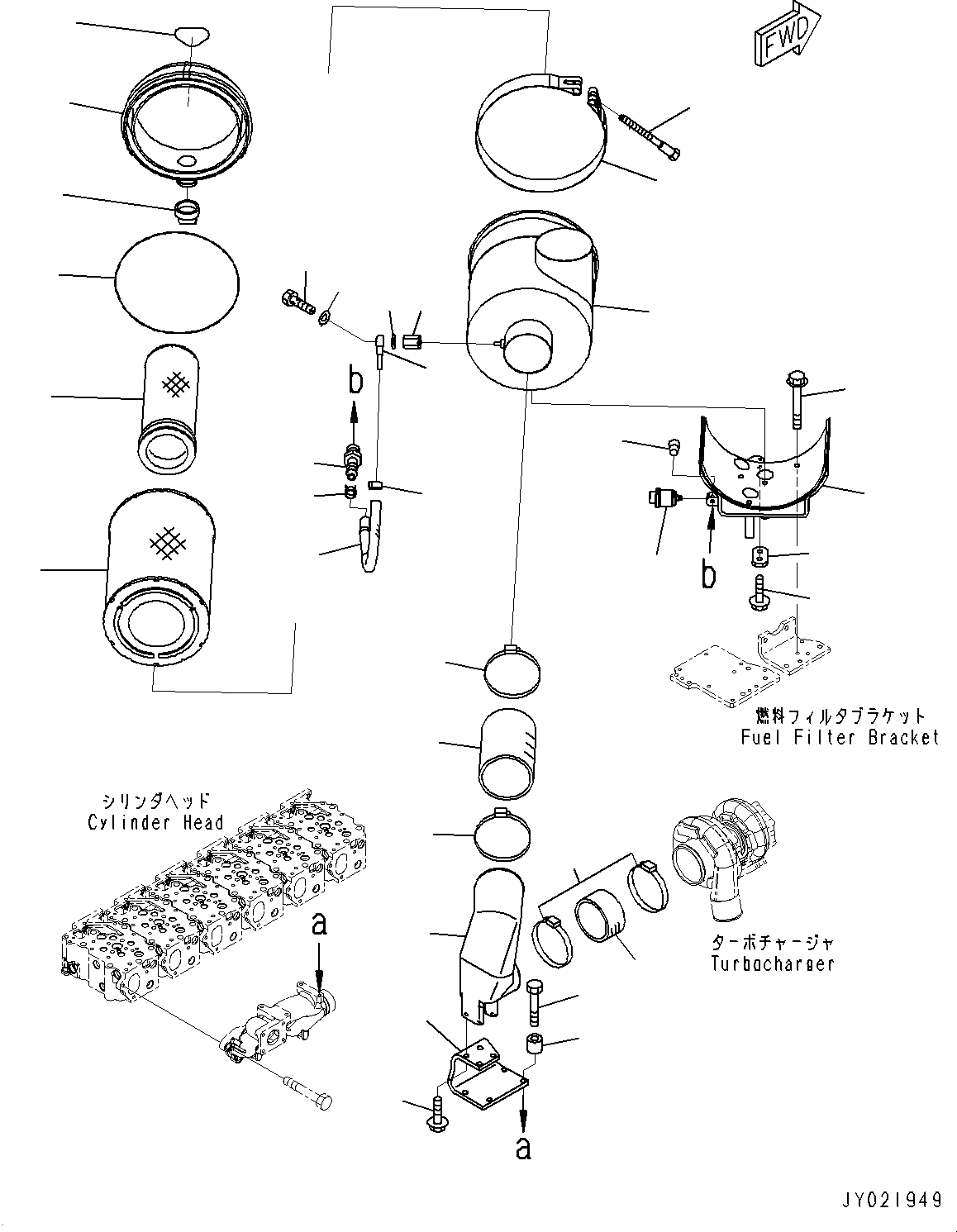 FWD

b

b

燃料フィルタブラケット
Fuel Filter Bracket

シリンダヘッド
Cylinder Head

a

ターボチャージャ
Turbocharger

a

JY021949