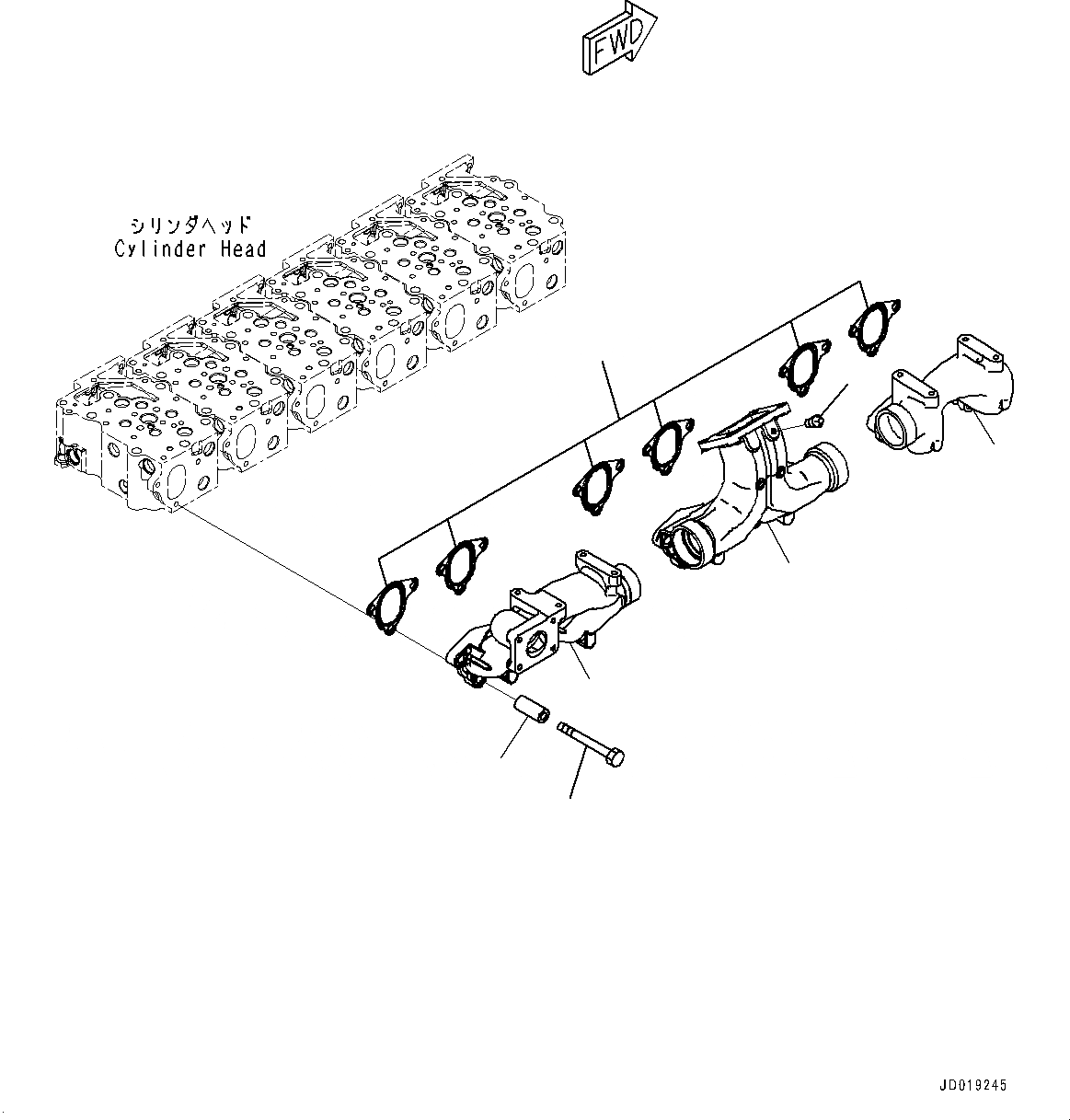 FWD

シリンダヘッド
Cylinder Head

JD019245