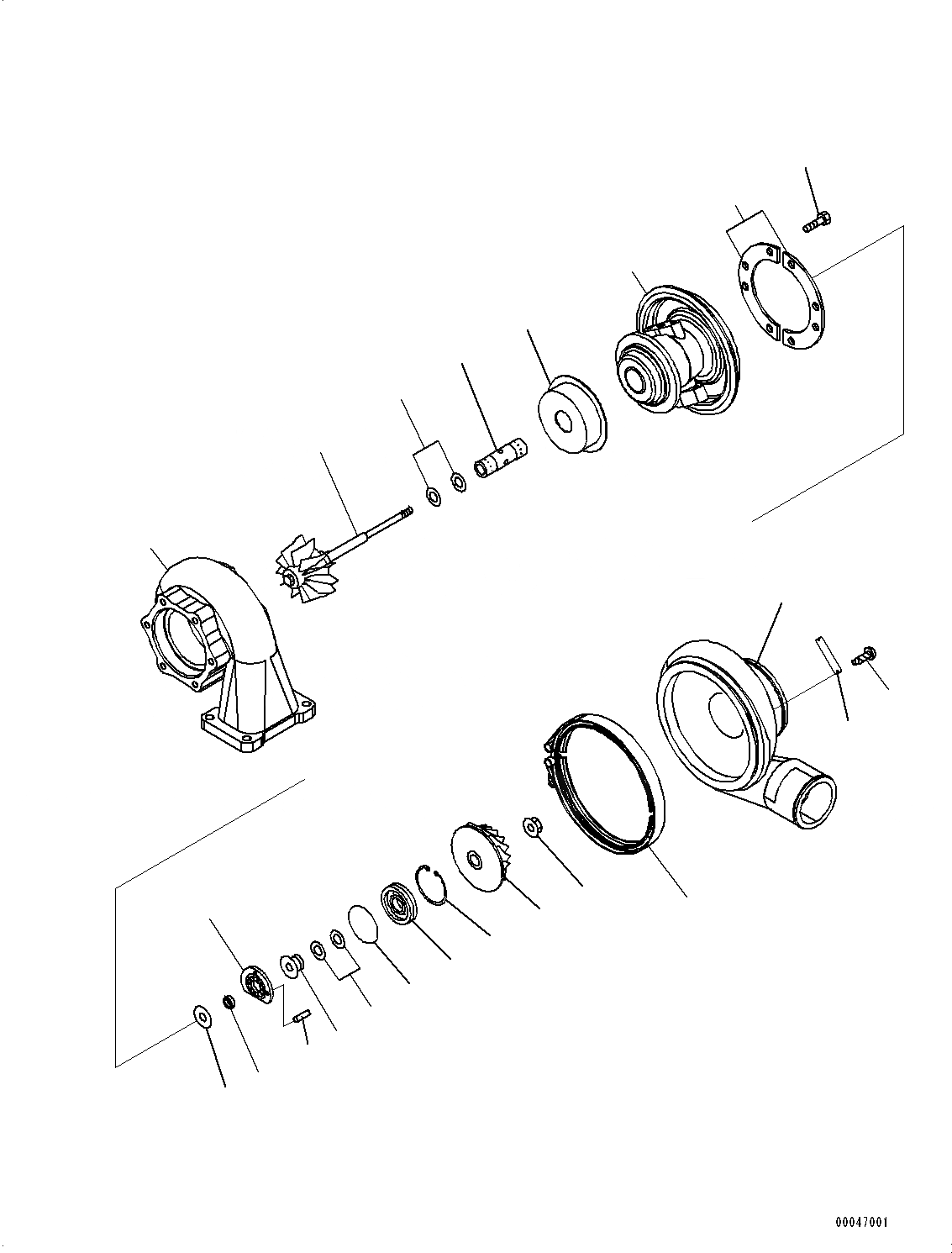 00047001