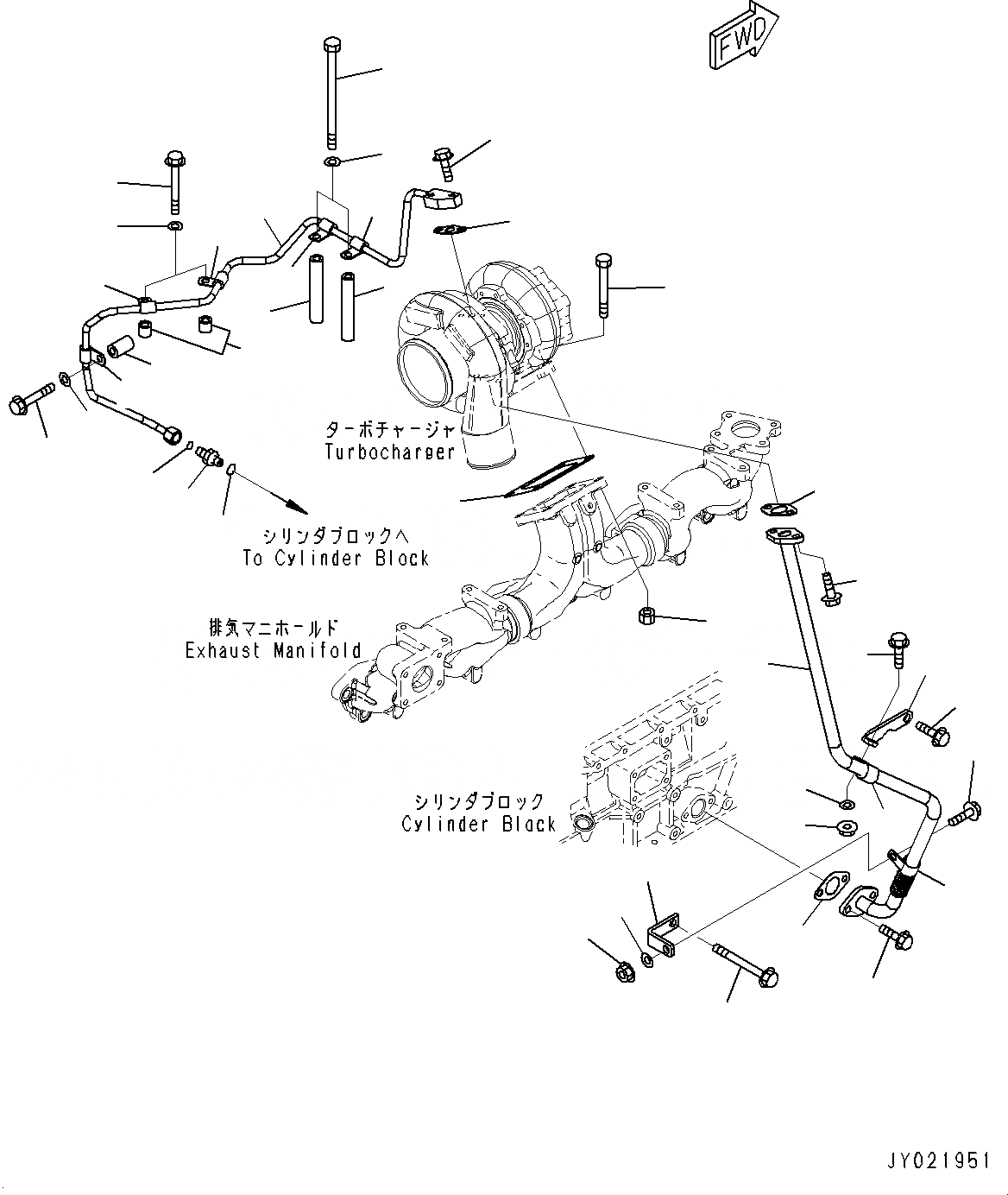 FWD

ターボチャージャ
Turbocharger

シリンダブロックへ
To Cylinder Block

排気マニホールド
Exhaust Manifold

シリンダブロック
Cylinder Block

JY021951